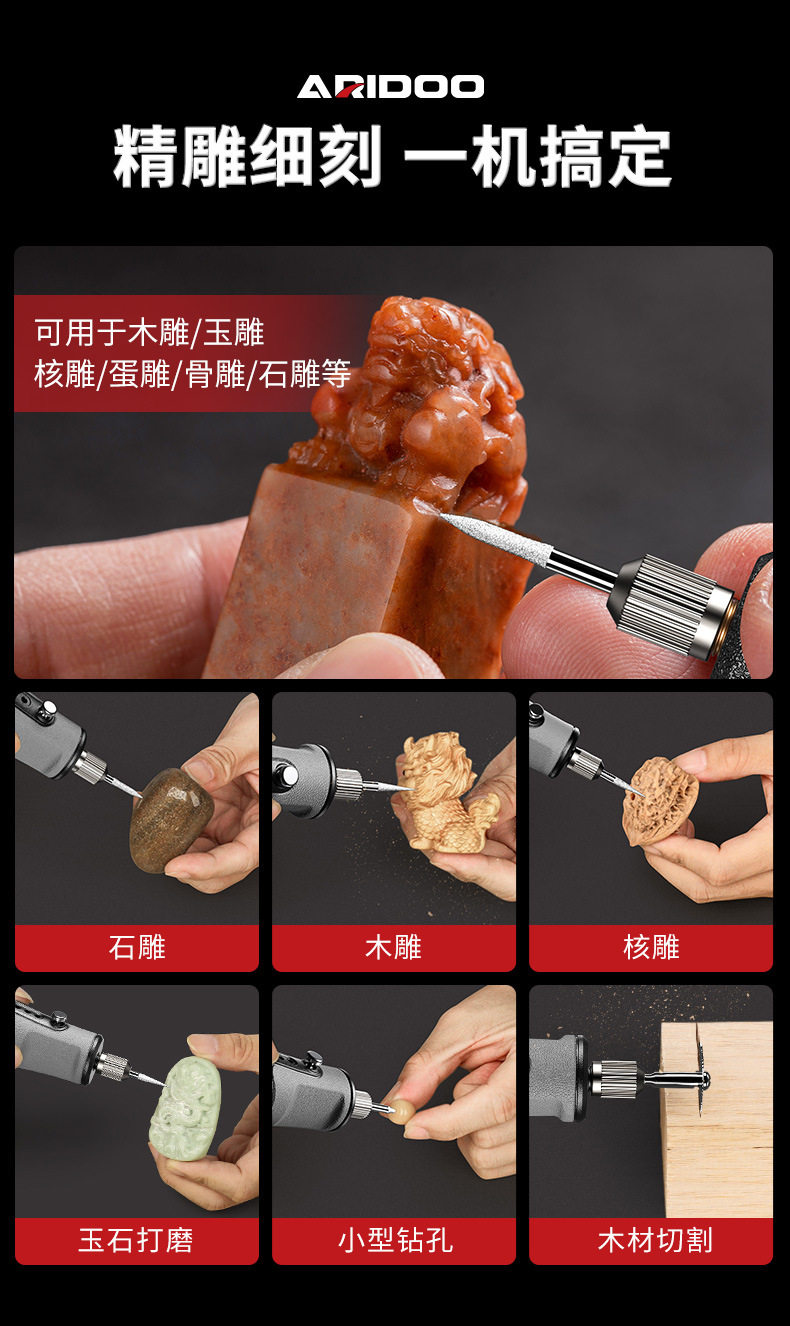 ARIDOO

精雕细刻 一机搞定

可用于木雕/玉雕
核雕/蛋雕/骨雕/石雕等

石雕

木雕

核雕

玉石打磨

小型钻孔

木材切割