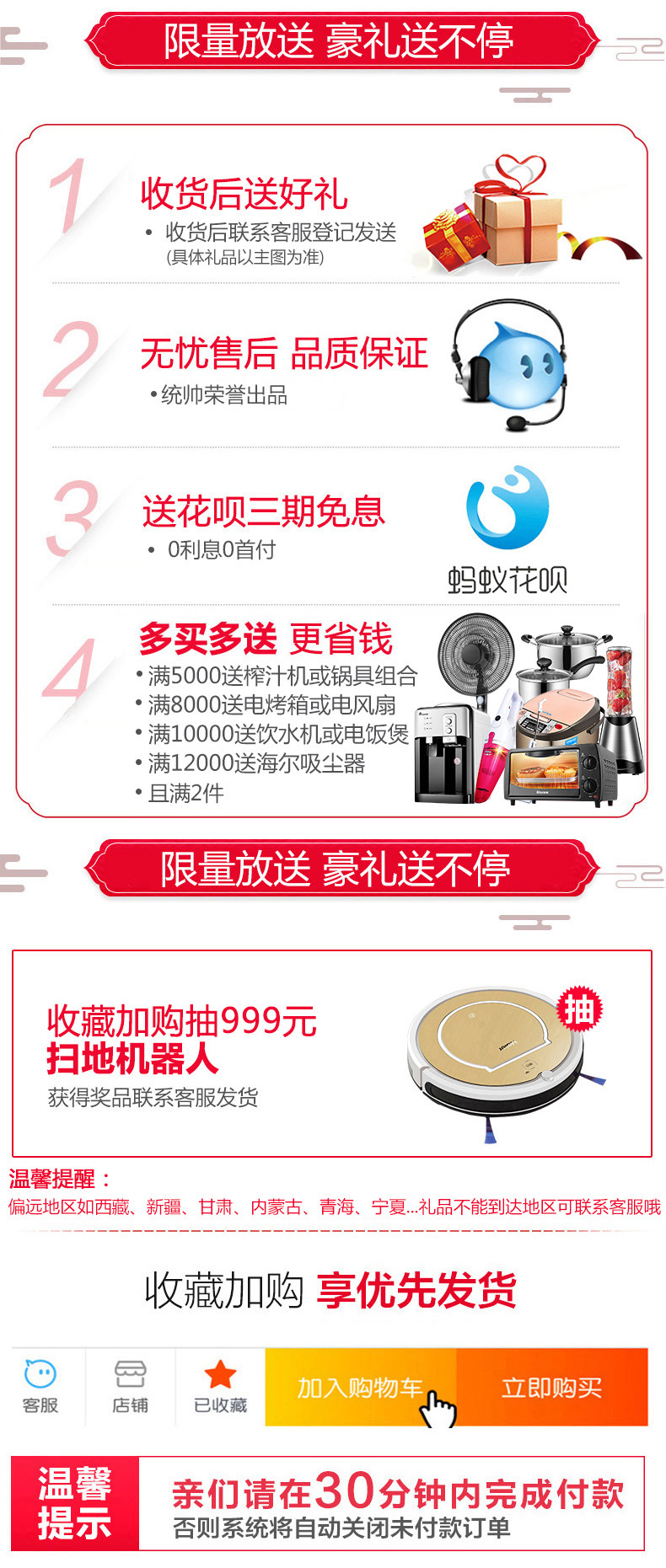 限量放送 豪礼送不停

1
收货后送好礼
• 收货后联系客服登记发送
(具体礼品以主图为准)

2
无忧售后 品质保证
•统帅荣誉出品

3
送花呗三期免息
• 0利息0首付
蚂蚁花呗

4
多买多送 更省钱
•满5000送榨汁机或锅具组合
•满8000送电烤箱或电风扇
•满10000送饮水机或电饭煲
•满12000送海尔吸尘器
•且满2件

限量放送 豪礼送不停

收藏加购抽999元
扫地机器人
获得奖品联系客服发货
抽

温馨提醒：
偏远地区如西藏、新疆、甘肃、内蒙古、青海、宁夏...礼品不能到达地区可联系客服哦

收藏加购 享优先发货

客服 店铺 已收藏 加入购物车 立即购买

温馨提示
亲们请在30分钟内完成付款
否则系统将自动关闭未付款订单