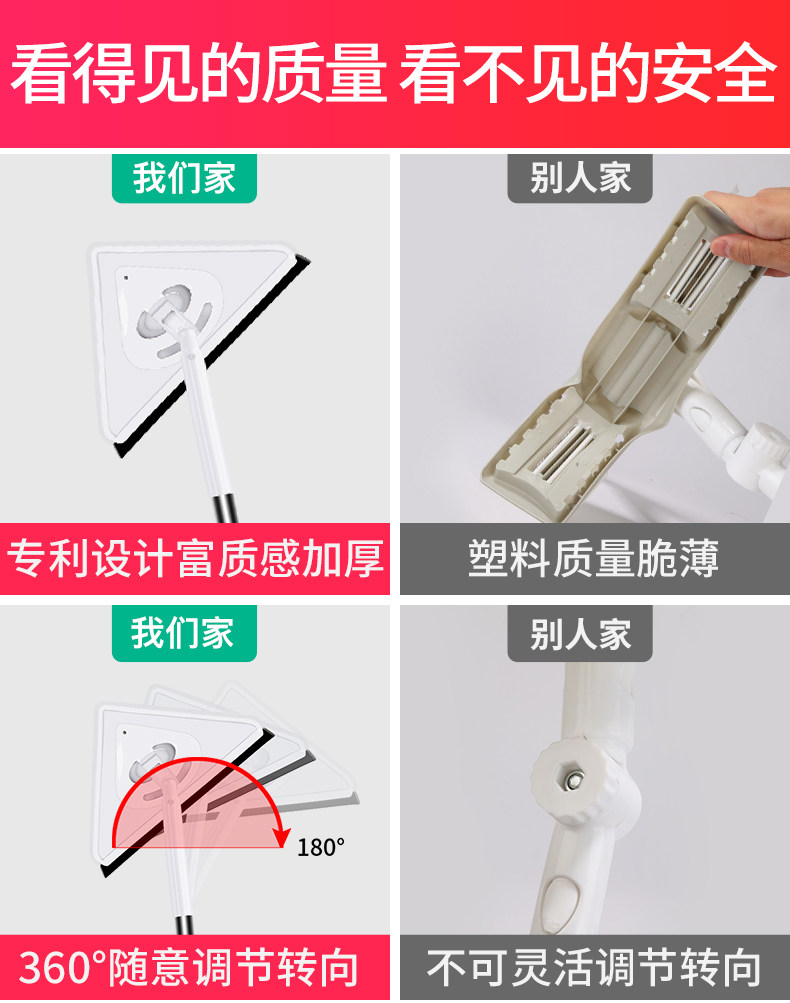 看得见的质量 看不见的安全

我们家

专利设计富质感加厚

别人家

塑料质量脆薄

我们家

180°

360°随意调节转向

别人家

不可灵活调节转向