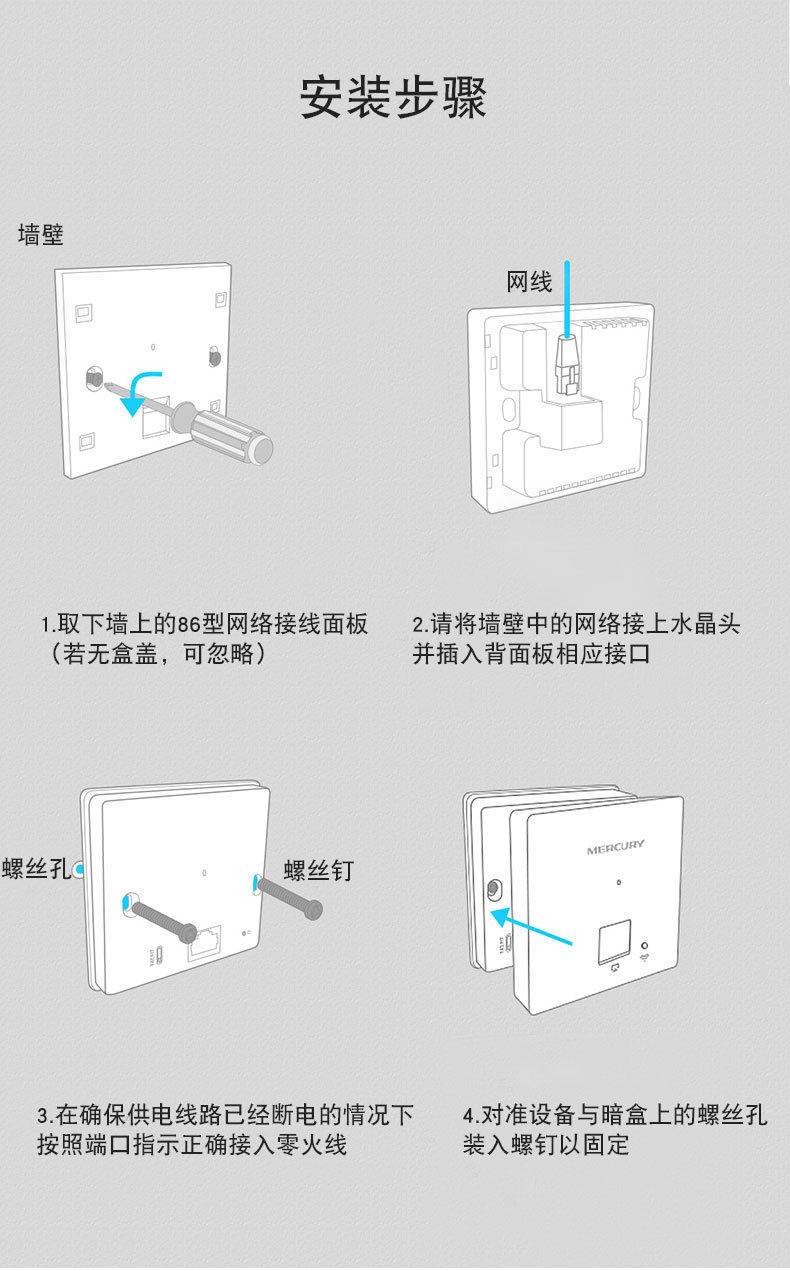 安装步骤

墙壁

网线

1.取下墙上的86型网络接线面板（若无盒盖，可忽略）

2.请将墙壁中的网络接上水晶头并插入背面板相应接口

螺丝孔

螺丝钉

RESET

MERCURY

RESET

3.在确保供电线路已经断电的情况下按照端口指示正确接入零火线

4.对准设备与暗盒上的螺丝孔装入螺钉以固定