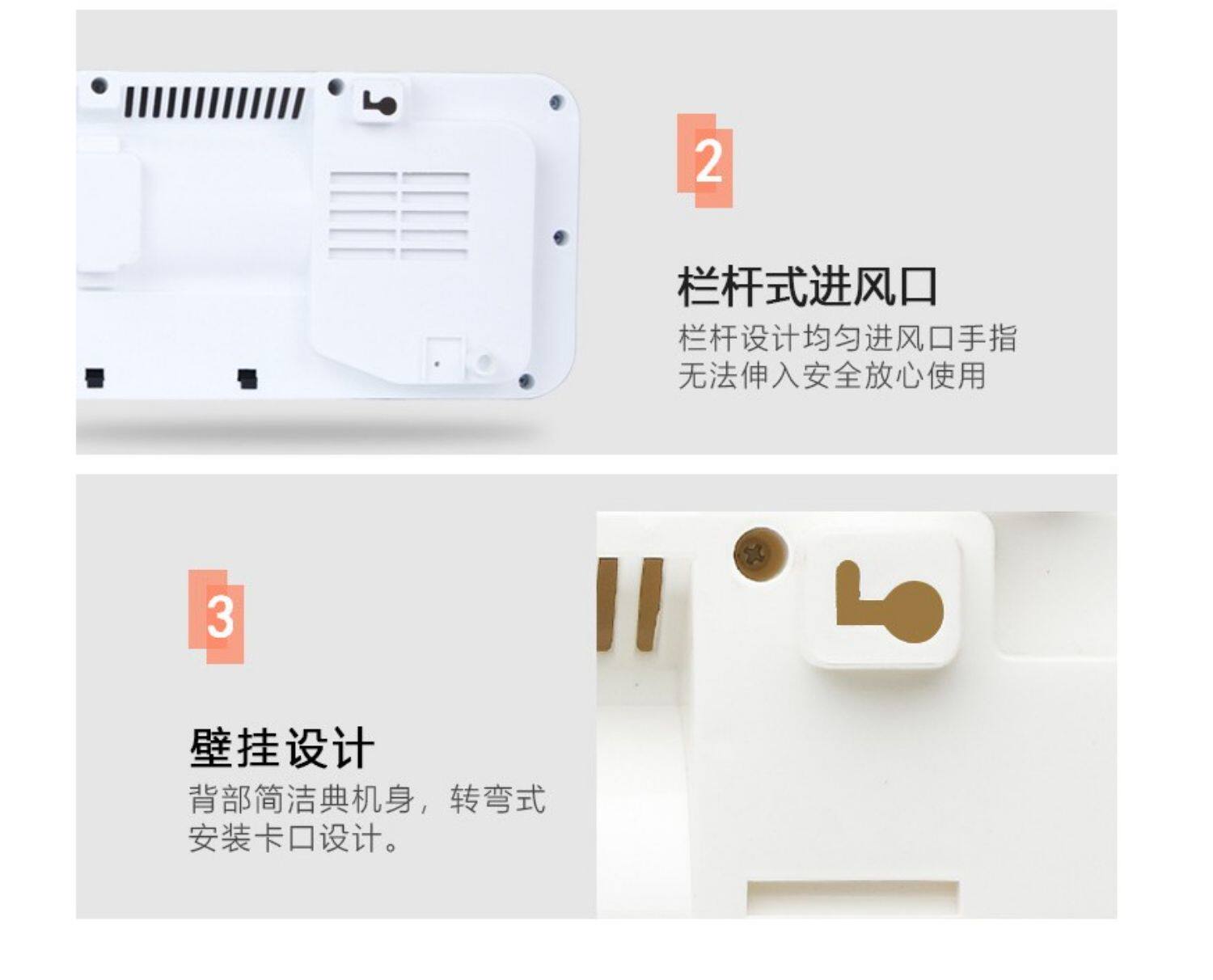 2

栏杆式进风口

栏杆设计均匀进风口手指无法伸入安全放心使用

3

壁挂设计

背部简洁典机身，转弯式安装卡口设计。