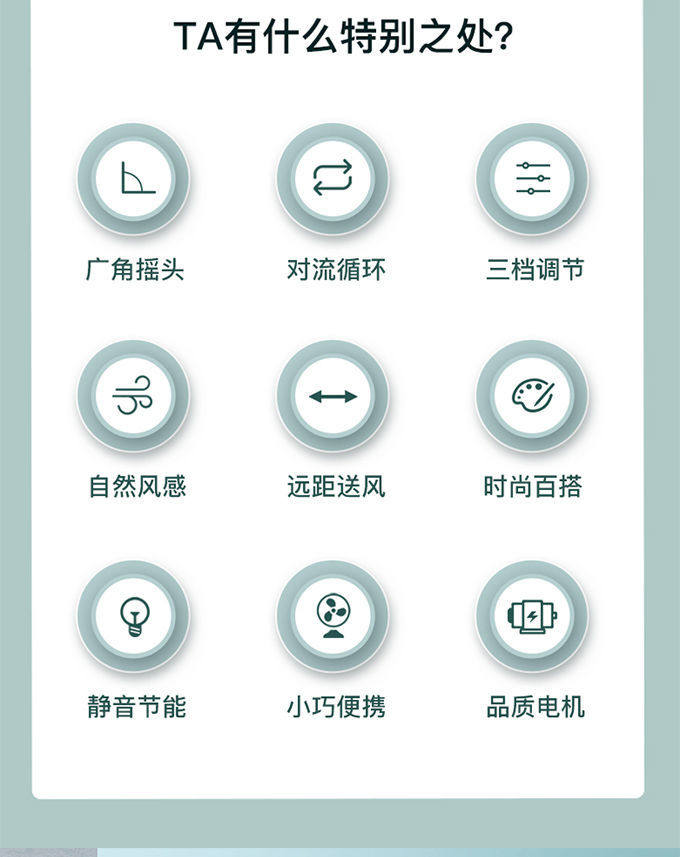 TA有什么特别之处?

广角摇头

对流循环

三档调节

自然风感

远距送风

时尚百搭

静音节能

小巧便携

品质电机