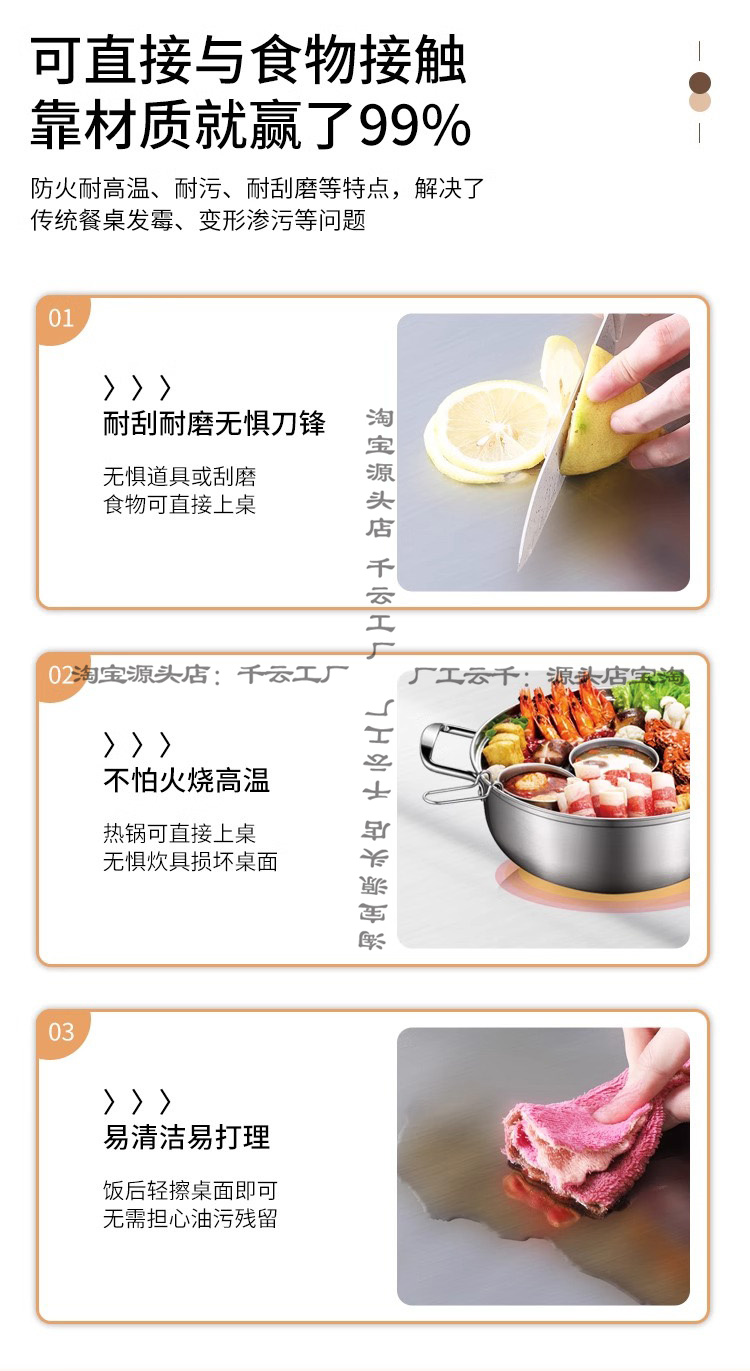 可直接与食物接触
靠材质就赢了99%

防火耐高温、耐污、耐刮磨等特点，解决了传统餐桌发霉、变形渗污等问题

01

〉〉〉
耐刮耐磨无惧刀锋

无惧道具或刮磨
食物可直接上桌

淘宝源头店 千云工厂

02

淘宝源头店：千云工厂

〉〉〉
不怕火烧高温

热锅可直接上桌
无惧炊具损坏桌面

03

〉〉〉
易清洁易打理

饭后轻擦桌面即可
无需担心油污残留