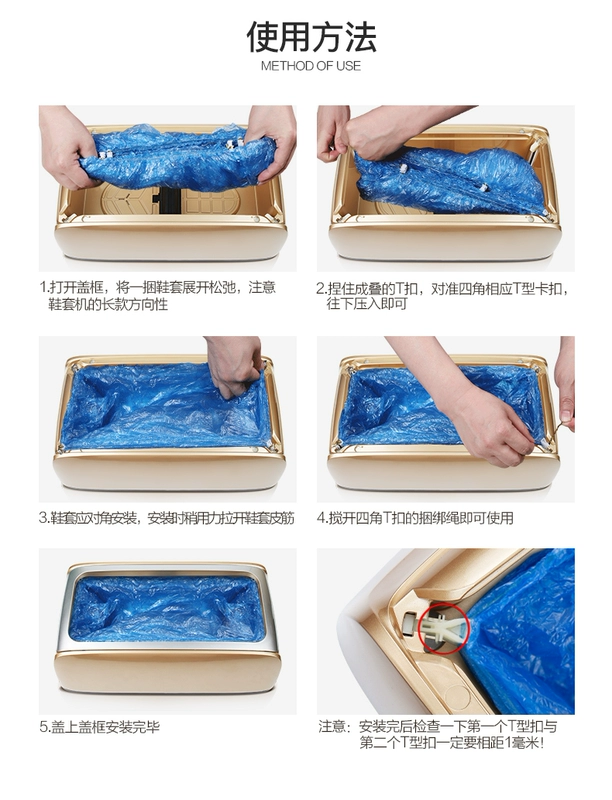 使用方法
METHOD OF USE

1.打开盖框，将一捆鞋套展开松弛，注意鞋套机的长款方向性

2.捏住成叠的T扣，对准四角相应T型卡扣，往下压入即可

3.鞋套应对角安装，安装时稍用力拉开鞋套皮筋

4.搅开四角T扣的捆绑绳即可使用

5.盖上盖框安装完毕

注意：安装完后检查一下第一个T型扣与第二个T型扣一定要相距1毫米！