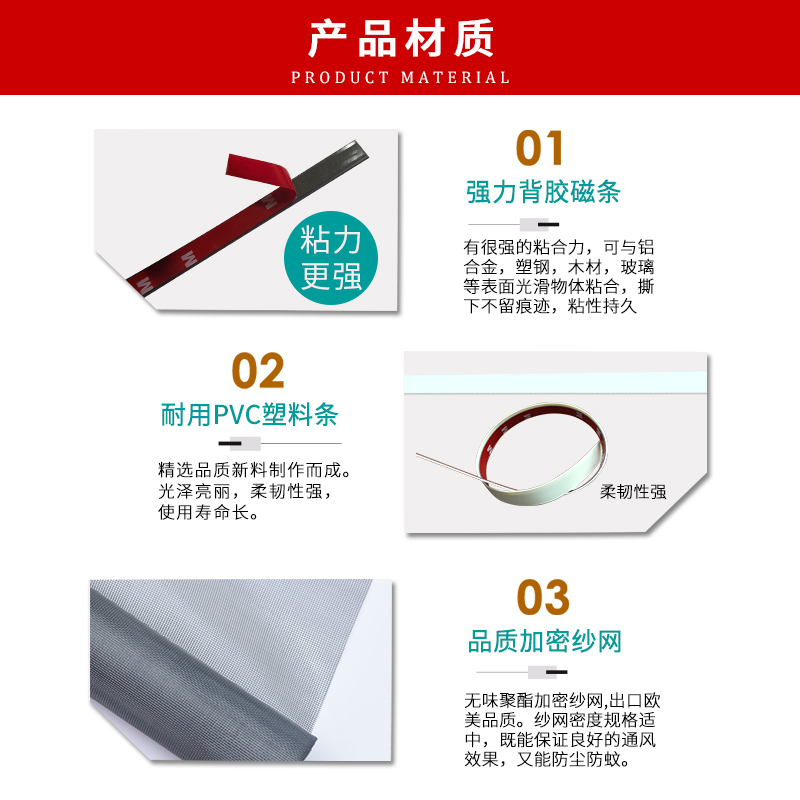 产品材质
PRODUCT MATERIAL

粘力更强

01
强力背胶磁条

有很强的粘合力，可与铝合金，塑钢，木材，玻璃等表面光滑物体粘合，撕下不留痕迹，粘性持久

02
耐用PVC塑料条

精选品质新料制作而成。光泽亮丽，柔韧性强，使用寿命长。

柔韧性强

03
品质加密纱网

无味聚酯加密纱网,出口欧美品质。纱网密度规格适中，既能保证良好的通风效果，又能防尘防蚊。