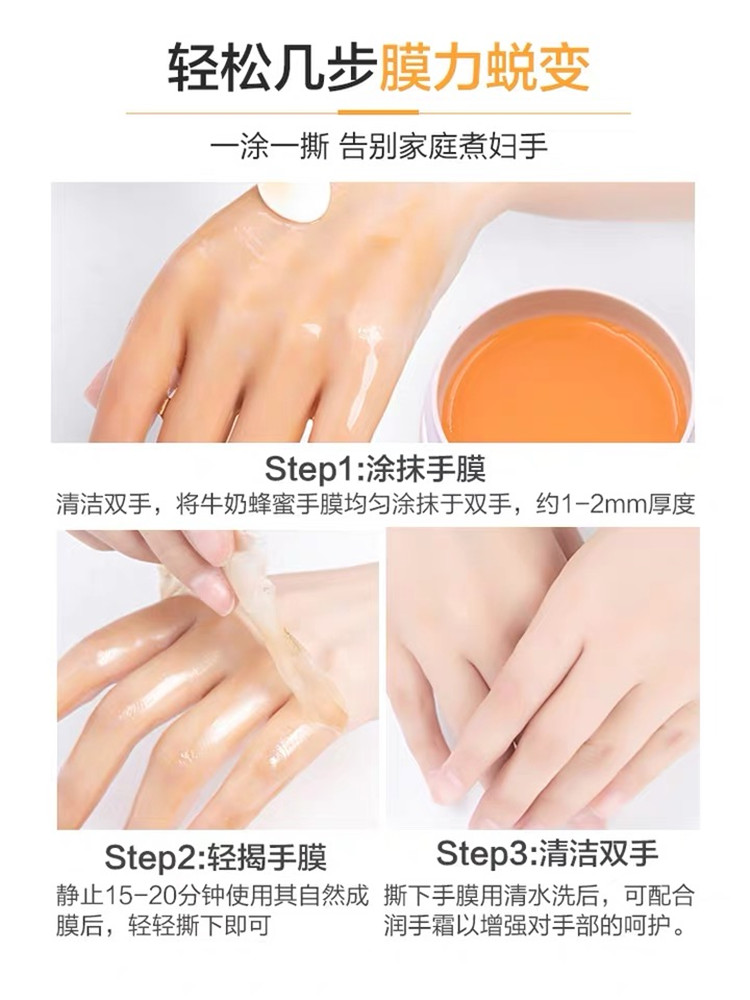 轻松几步膜力蜕变

一涂一撕 告别家庭煮妇手

Step1:涂抹手膜
清洁双手，将牛奶蜂蜜手膜均匀涂抹于双手，约1-2mm厚度

Step2:轻揭手膜
静止15-20分钟使用其自然成膜后，轻轻撕下即可

Step3:清洁双手
撕下手膜用清水洗后，可配合润手霜以增强对手部的呵护。