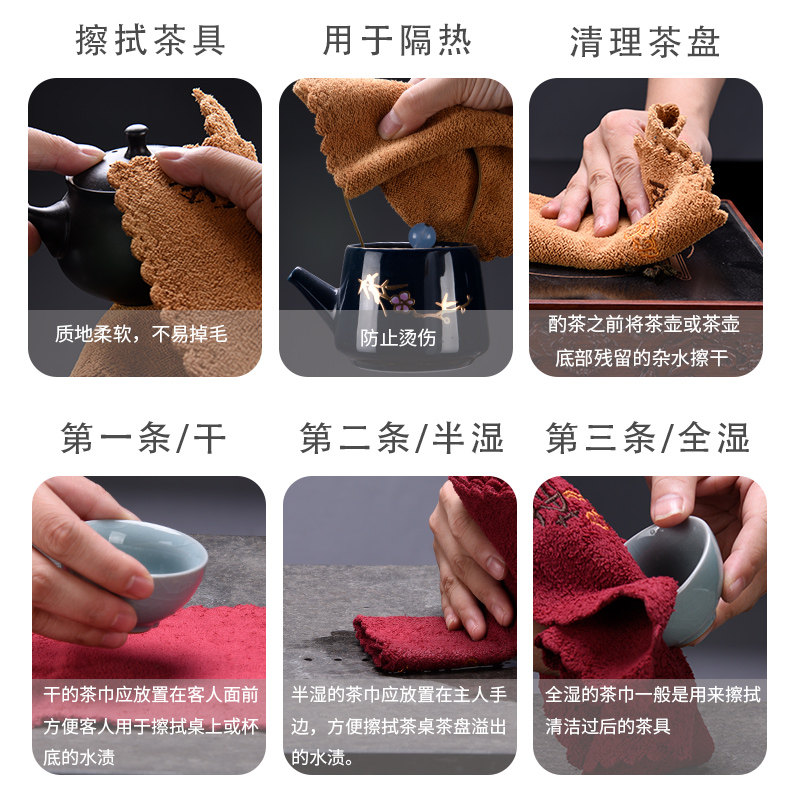 擦拭茶具

质地柔软，不易掉毛

用于隔热

防止烫伤

清理茶盘

酌茶之前将茶壶或茶壶底部残留的杂水擦干

第一条/干

干的茶巾应放置在客人面前方便客人用于擦拭桌上或杯底的水渍

第二条/半湿

半湿的茶巾应放置在主人手边，方便擦拭茶桌茶盘溢出的水渍。

第三条/全湿

全湿的茶巾一般是用来擦拭清洁过后的茶具