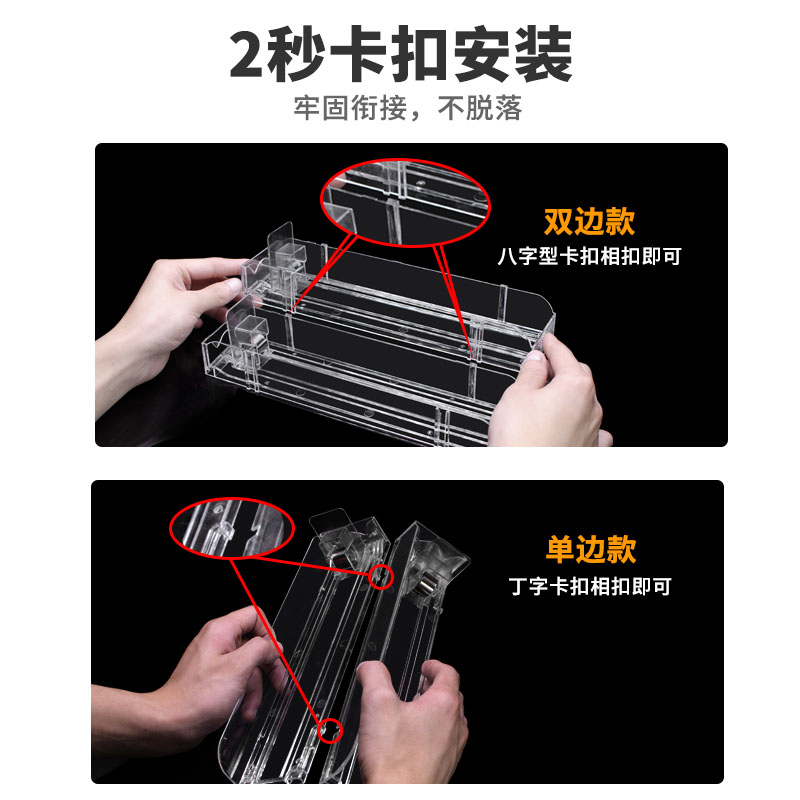 2秒卡扣安装
牢固衔接，不脱落

双边款
八字型卡扣相扣即可

单边款
丁字卡扣相扣即可