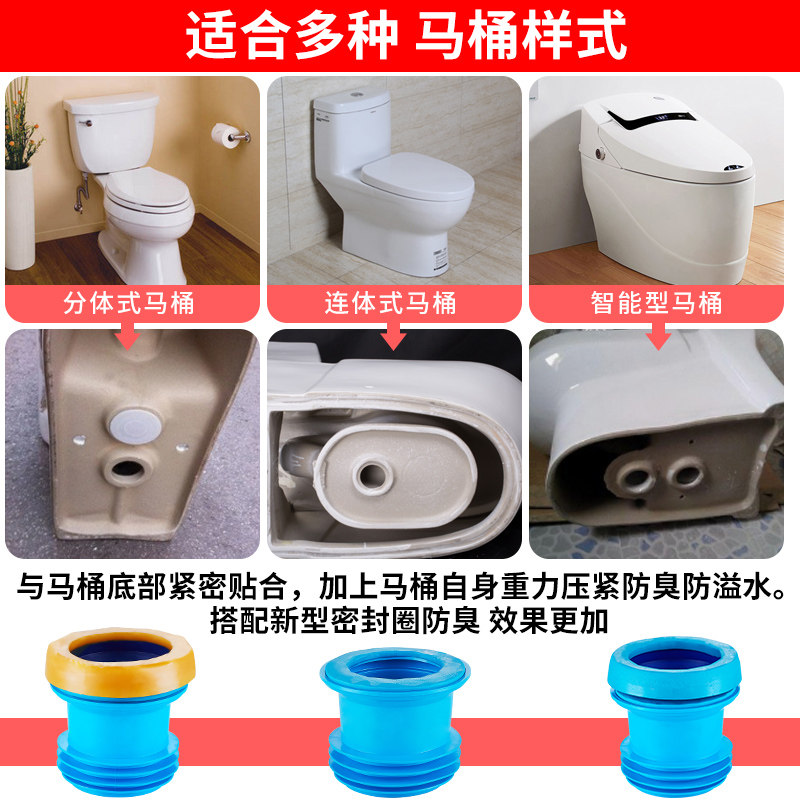 适合多种 马桶样式

分体式马桶

连体式马桶

智能型马桶

与马桶底部紧密贴合，加上马桶自身重力压紧防臭防溢水。
搭配新型密封圈防臭 效果更加