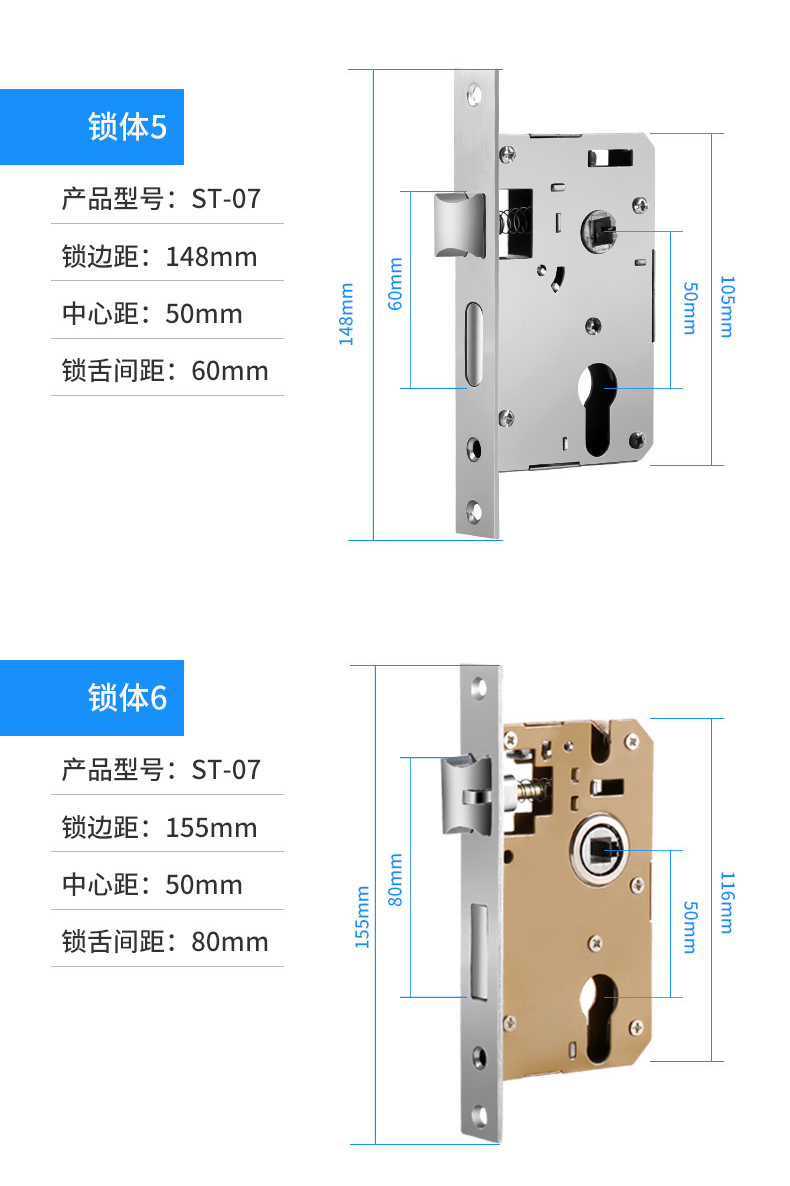 锁体5

产品型号：ST-07

锁边距：148mm

中心距：50mm

锁舌间距：60mm

148mm

60mm

50mm

105mm

锁体6

产品型号：ST-07

锁边距：155mm

中心距：50mm

锁舌间距：80mm

155mm

80mm

50mm

116mm