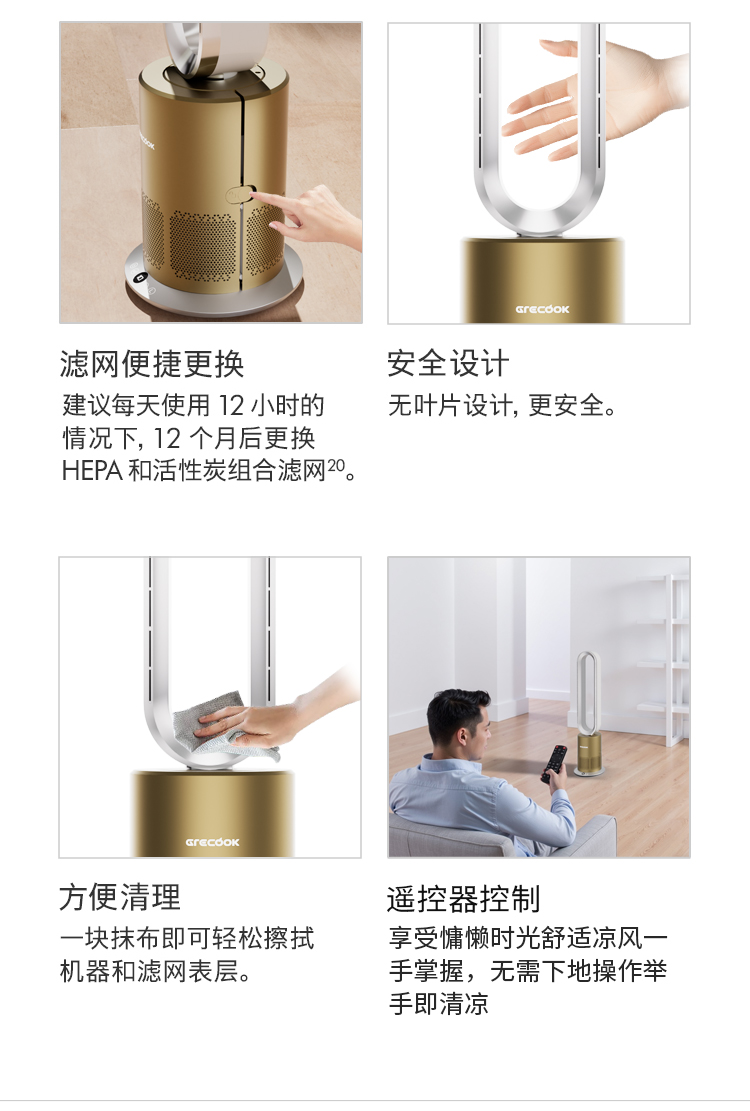 GRECOOK

滤网便捷更换
建议每天使用 12 小时的情况下, 12 个月后更换 HEPA 和活性炭组合滤网$^{20}$。

GRECOOK

安全设计
无叶片设计, 更安全。

GRECOOK

方便清理
一块抹布即可轻松擦拭机器和滤网表层。

遥控器控制
享受慵懒时光舒适凉风一手掌握，无需下地操作举手即清凉