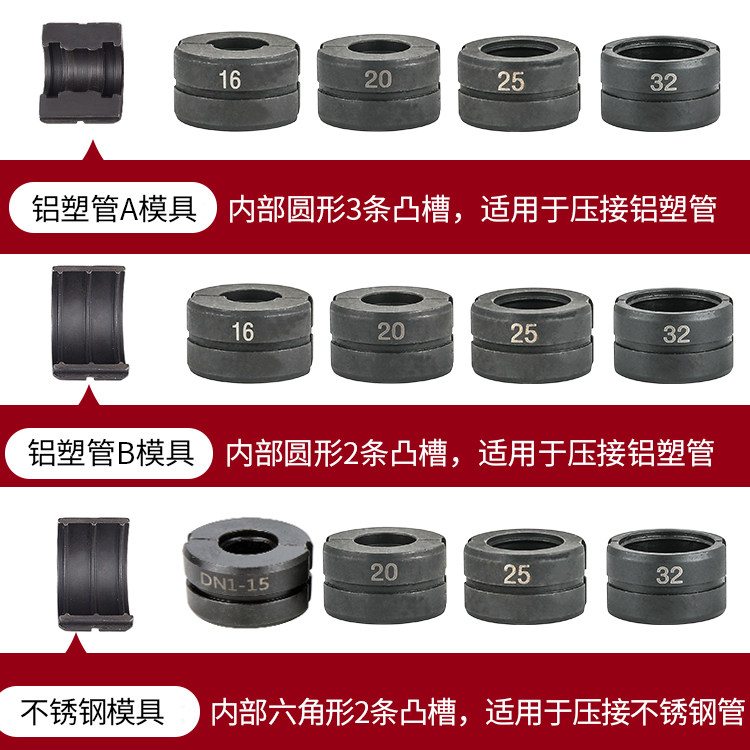 16 20 25 32

铝塑管A模具 内部圆形3条凸槽，适用于压接铝塑管

16 20 25 32

铝塑管B模具 内部圆形2条凸槽，适用于压接铝塑管

DN1-15 20 25 32

不锈钢模具 内部六角形2条凸槽，适用于压接不锈钢管