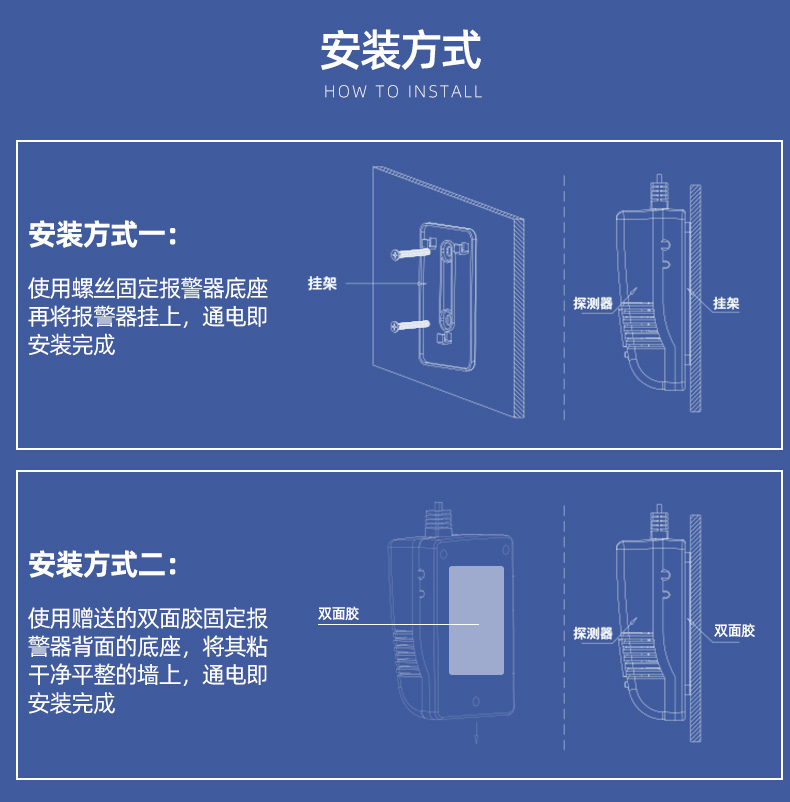 安装方式
HOW TO INSTALL

安装方式一：

使用螺丝固定报警器底座再将报警器挂上，通电即安装完成

挂架

探测器

挂架

安装方式二：

使用赠送的双面胶固定报警器背面的底座，将其粘干净平整的墙上，通电即安装完成

双面胶

探测器

双面胶