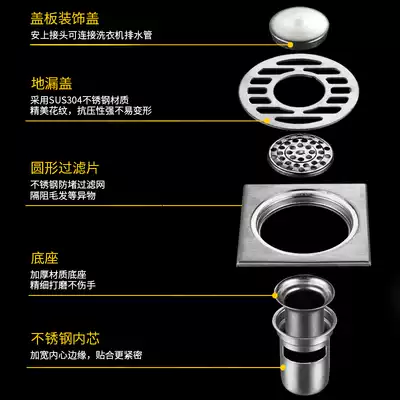 盖板装饰盖

安上接头可连接洗衣机排水管

地漏盖

采用SUS304不锈钢材质
精美花纹，抗压性强不易变形

圆形过滤片

不锈钢防堵过滤网
隔阻毛发等异物

底座

加厚材质底座
精细打磨不伤手

不锈钢内芯

加宽内心边缘，贴合更紧密