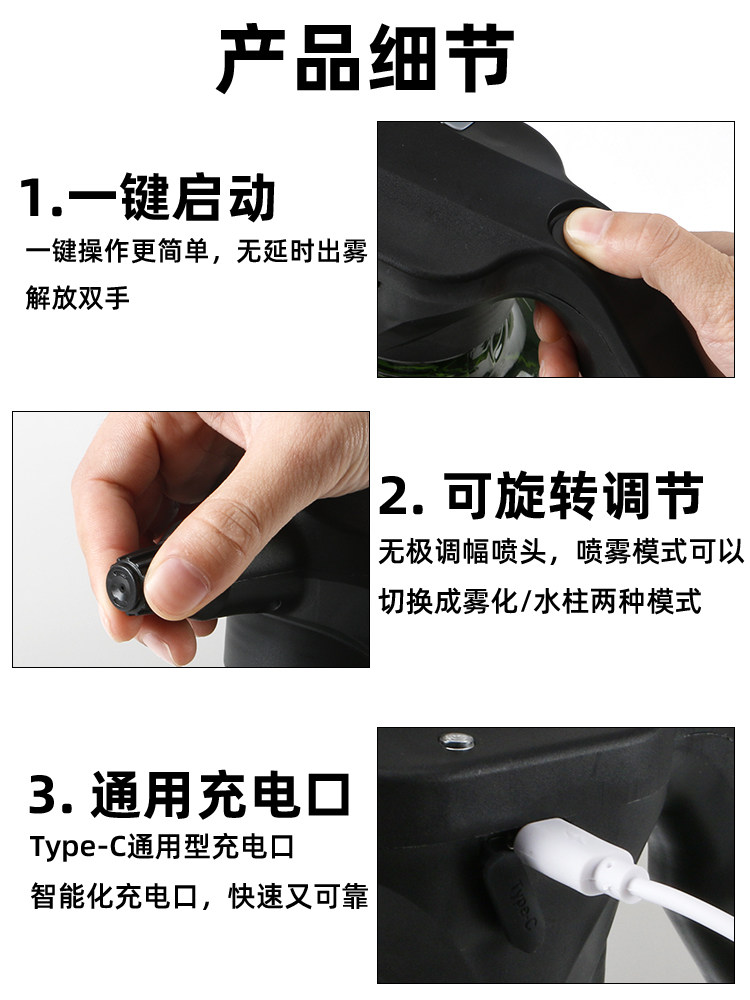 产品细节

1.一键启动

一键操作更简单，无延时出雾
解放双手

2. 可旋转调节

无极调幅喷头，喷雾模式可以
切换成雾化/水柱两种模式

3. 通用充电口

Type-C通用型充电口
智能化充电口，快速又可靠

Type-C