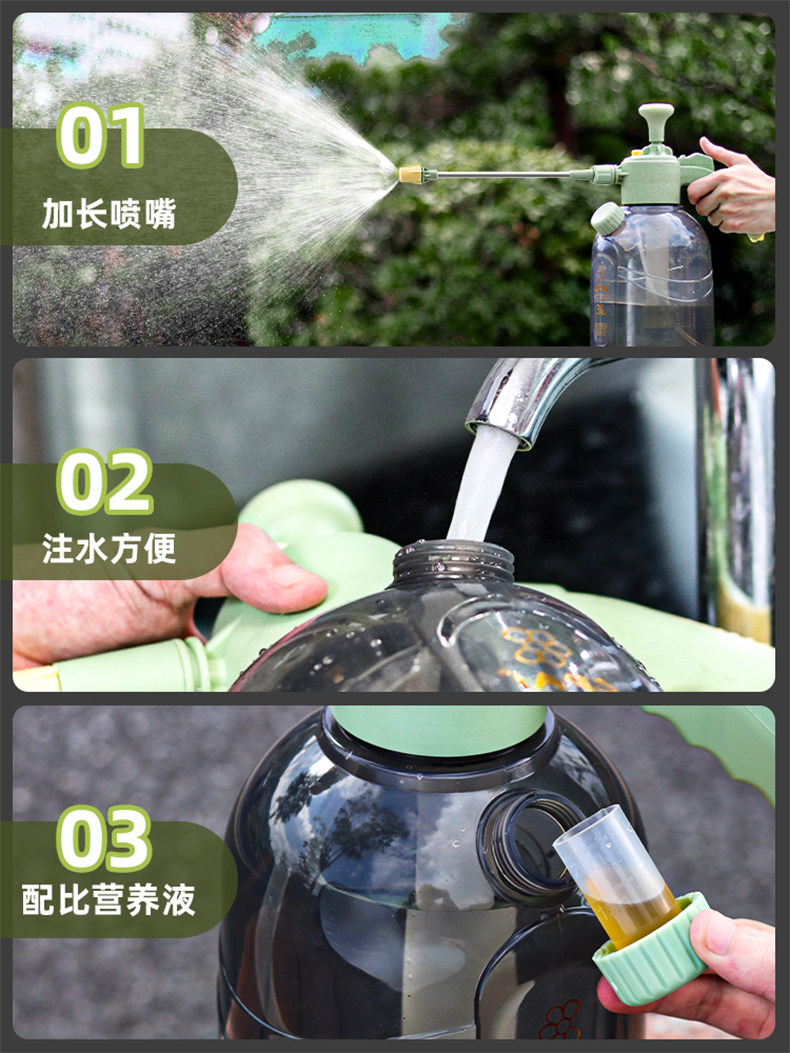 01
加长喷嘴

02
注水方便

03
配比营养液