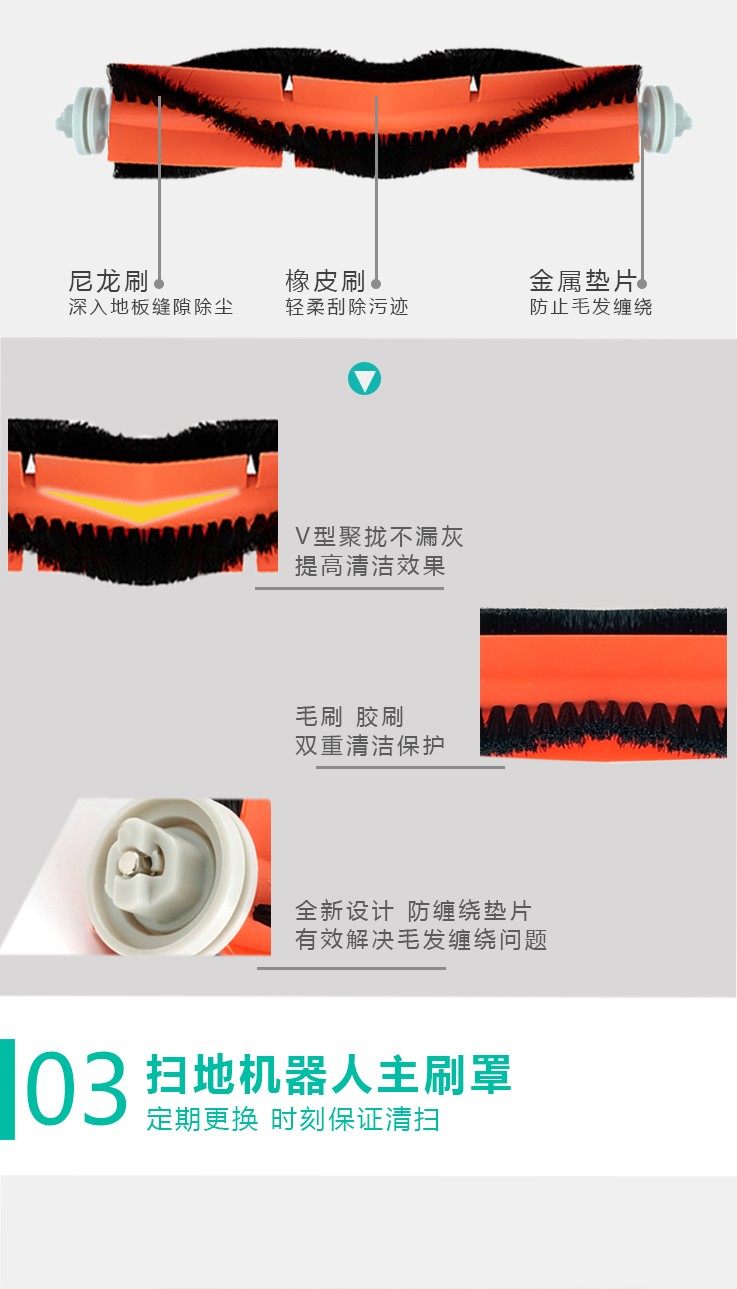 尼龙刷
深入地板缝隙除尘

橡皮刷
轻柔刮除污迹

金属垫片
防止毛发缠绕

V型聚拢不漏灰
提高清洁效果

毛刷 胶刷
双重清洁保护

全新设计 防缠绕垫片
有效解决毛发缠绕问题

03 扫地机器人主刷罩
定期更换 时刻保证清扫