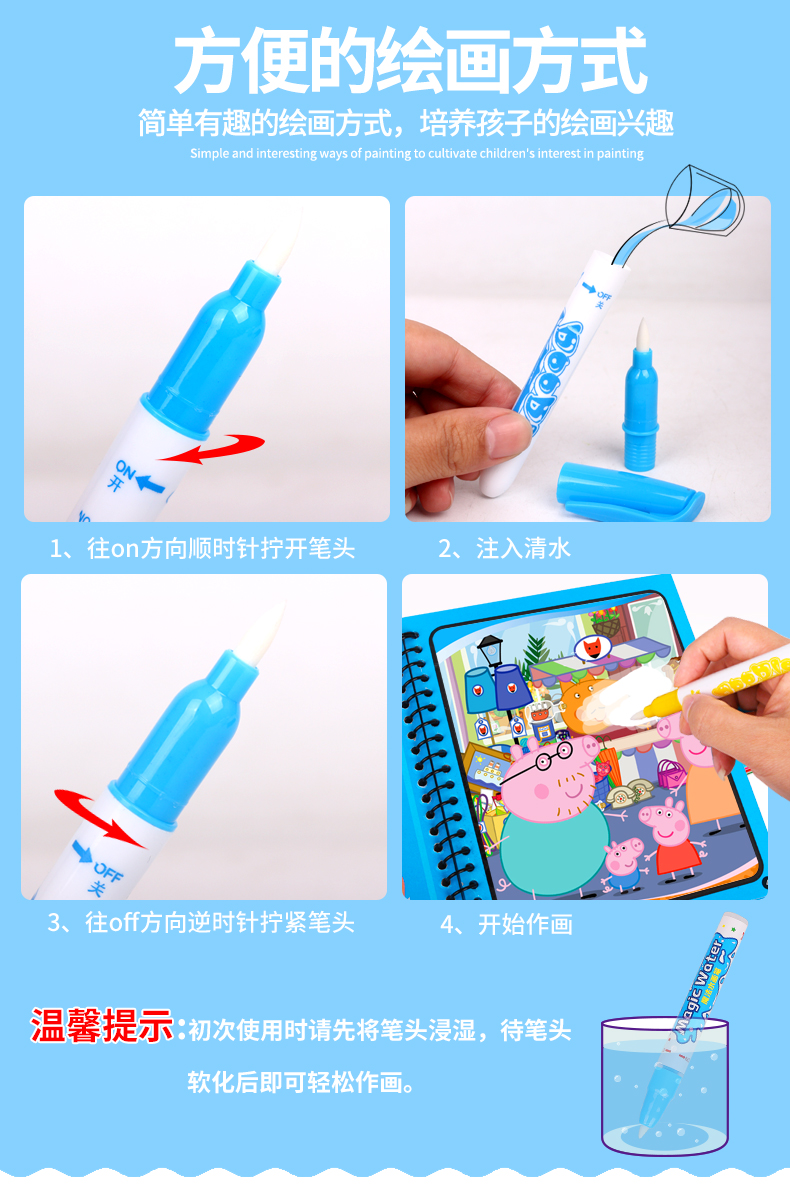 方便的绘画方式

简单有趣的绘画方式，培养孩子的绘画兴趣

Simple and interesting ways of painting to cultivate children's interest in painting

ON
开

OFF
关

1、往on方向顺时针拧开笔头

2、注入清水

OFF
关

3、往off方向逆时针拧紧笔头

4、开始作画

Magic Water

温馨提示:初次使用时请先将笔头浸湿，待笔头软化后即可轻松作画。