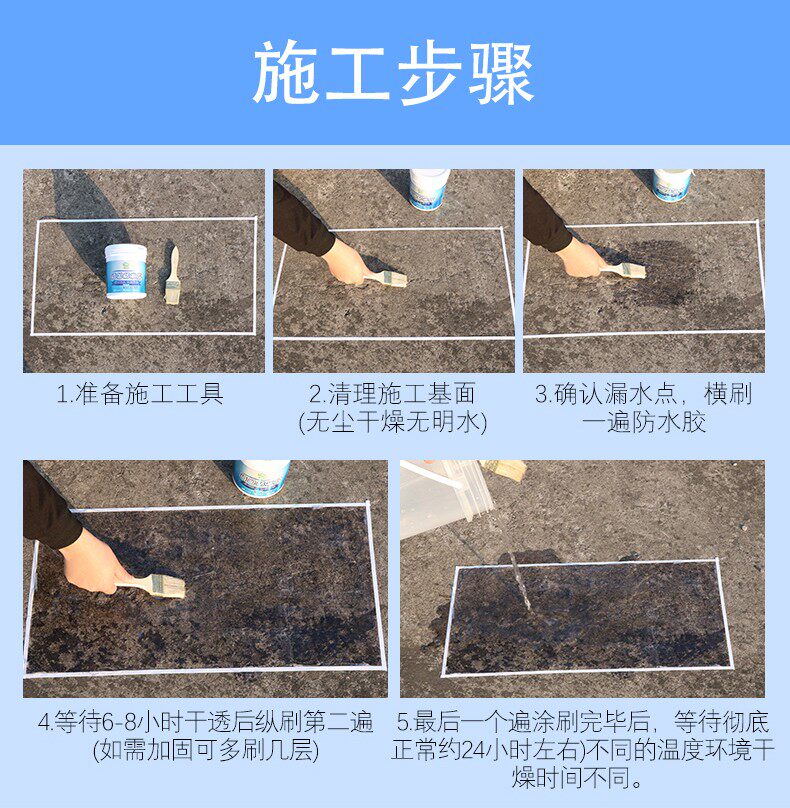 施工步骤

1.准备施工工具

2.清理施工基面
(无尘干燥无明水)

3.确认漏水点，横刷一遍防水胶

4.等待6-8小时干透后纵刷第二遍
(如需加固可多刷几层)

5.最后一个遍涂刷完毕后，等待彻底正常约24小时左右)不同的温度环境干燥时间不同。