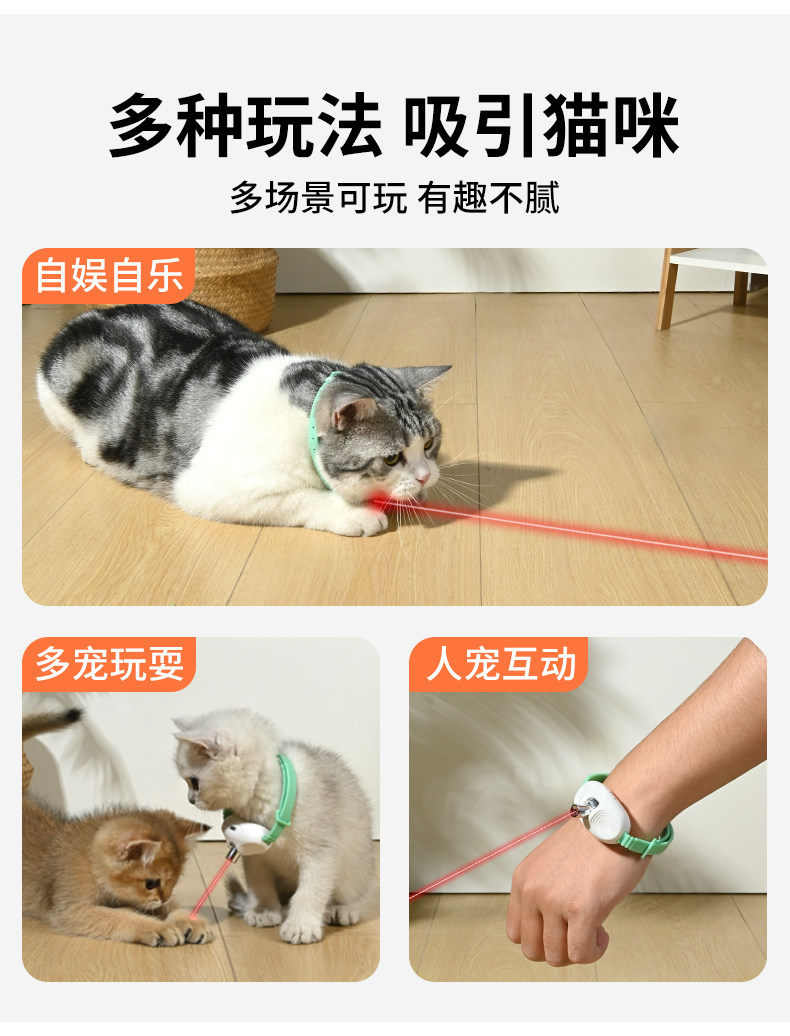 多种玩法 吸引猫咪

多场景可玩 有趣不腻

自娱自乐

多宠玩耍

人宠互动