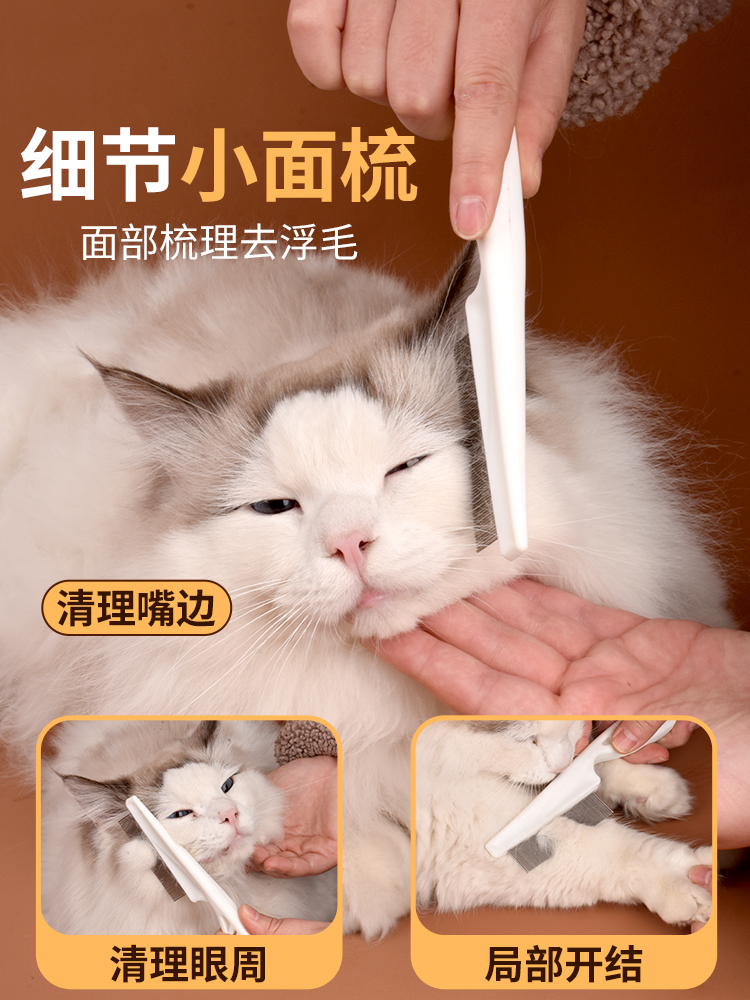 细节小面梳
面部梳理去浮毛

清理嘴边

清理眼周

局部开结