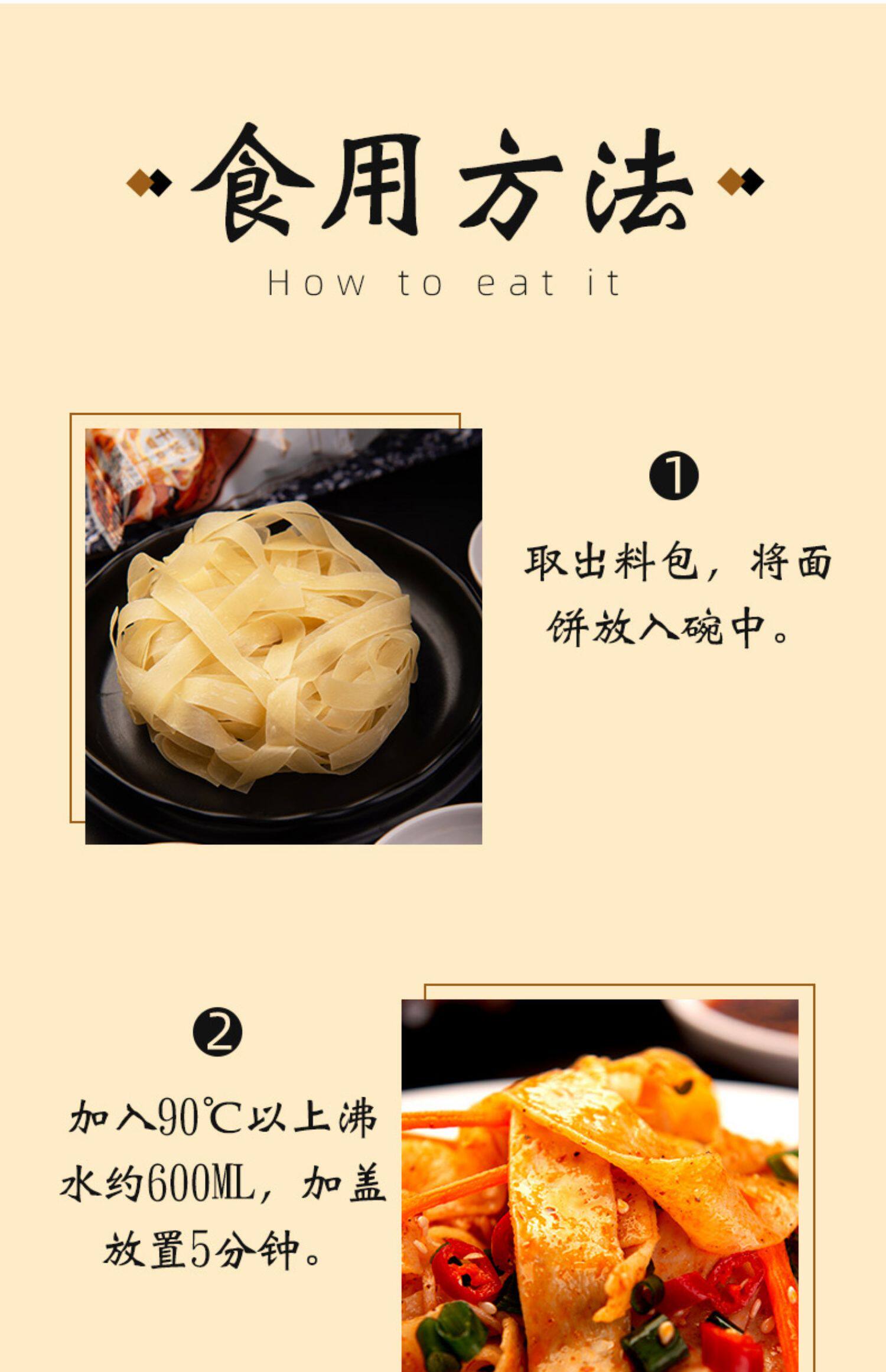 食用方法

How to eat it

❶

取出料包，将面饼放入碗中。

❷

加入90℃以上沸水约600ML，加盖放置5分钟。