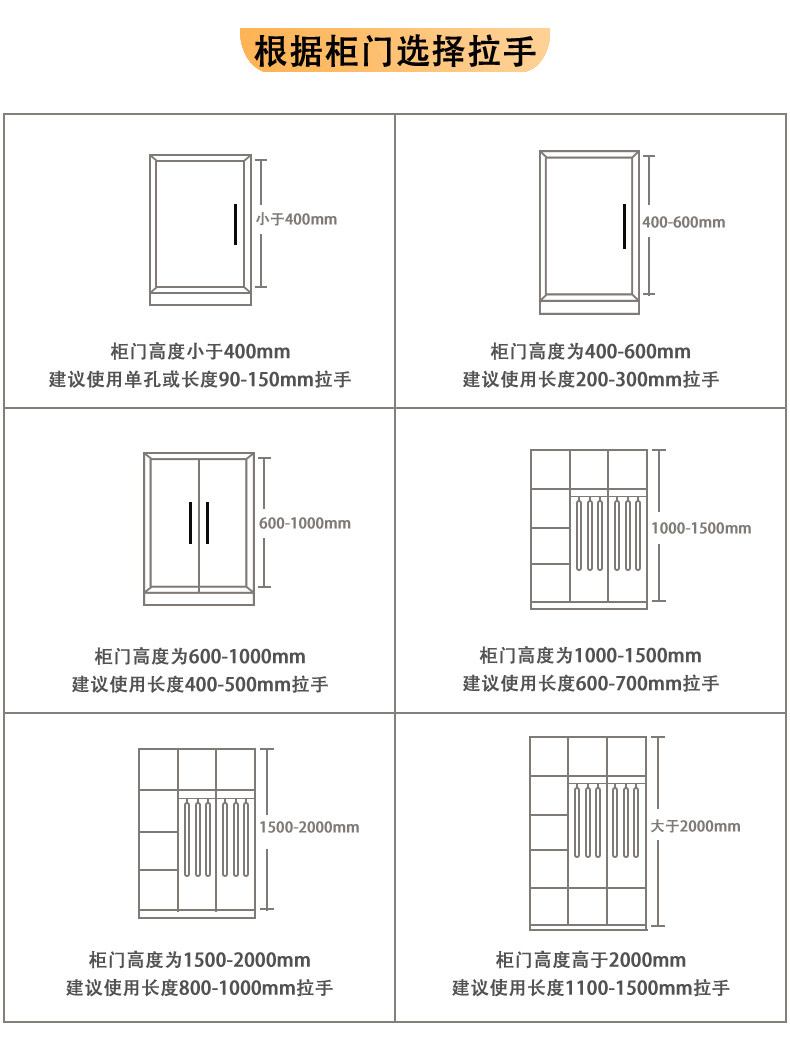 根据柜门选择拉手

小于400mm

柜门高度小于400mm
建议使用单孔或长度90-150mm拉手

400-600mm

柜门高度为400-600mm
建议使用长度200-300mm拉手

600-1000mm

柜门高度为600-1000mm
建议使用长度400-500mm拉手

1000-1500mm

柜门高度为1000-1500mm
建议使用长度600-700mm拉手

1500-2000mm

柜门高度为1500-2000mm
建议使用长度800-1000mm拉手

大于2000mm

柜门高度高于2000mm
建议使用长度1100-1500mm拉手