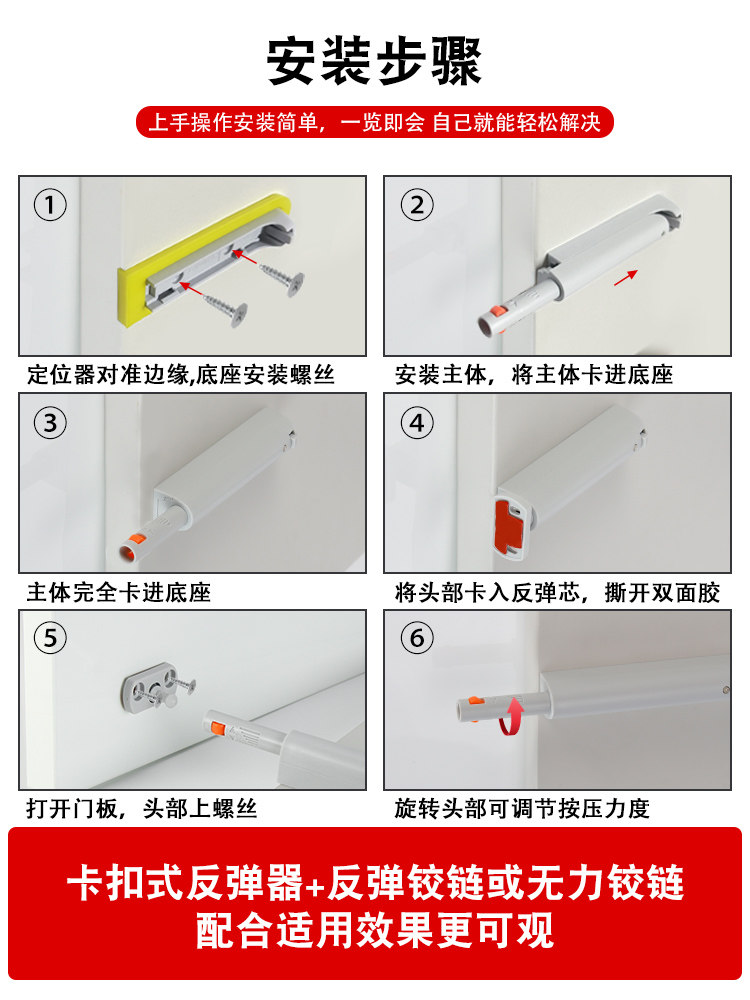 安装步骤

上手操作安装简单，一览即会 自己就能轻松解决

①
定位器对准边缘,底座安装螺丝

②
安装主体，将主体卡进底座

③
主体完全卡进底座

④
将头部卡入反弹芯，撕开双面胶

⑤
打开门板，头部上螺丝

⑥
旋转头部可调节按压力度

卡扣式反弹器+反弹铰链或无力铰链
配合适用效果更可观