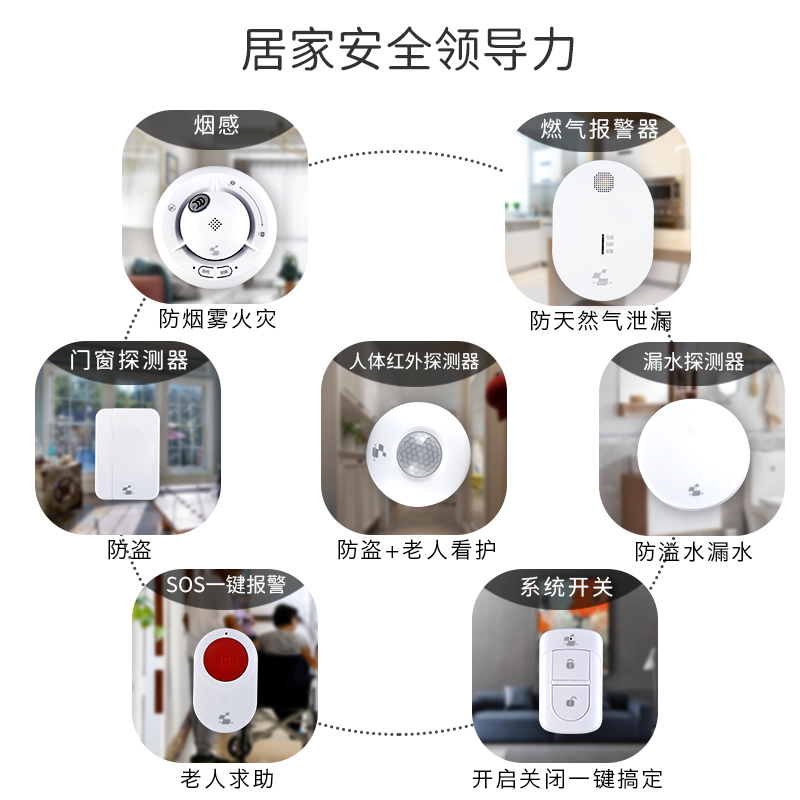 居家安全领导力

烟感

防烟雾火灾

燃气报警器

防天然气泄漏

门窗探测器

防盗

人体红外探测器

防盗+老人看护

漏水探测器

防溢水漏水

SOS一键报警

SOS

老人求助

系统开关

开启关闭一键搞定