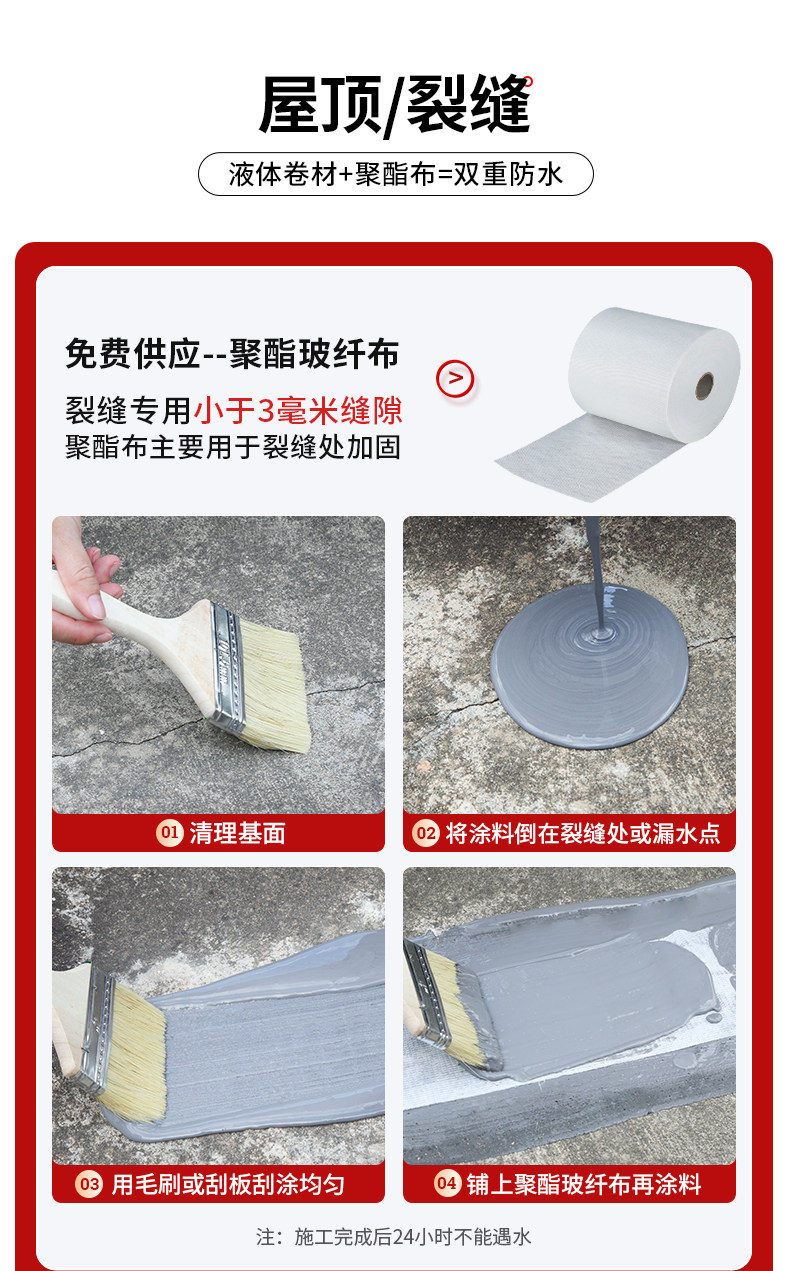 屋顶/裂缝

液体卷材+聚酯布=双重防水

免费供应--聚酯玻纤布

裂缝专用小于3毫米缝隙
聚酯布主要用于裂缝处加固

>

01 清理基面

02 将涂料倒在裂缝处或漏水点

03 用毛刷或刮板刮涂均匀

04 铺上聚酯玻纤布再涂料

注：施工完成后24小时不能遇水