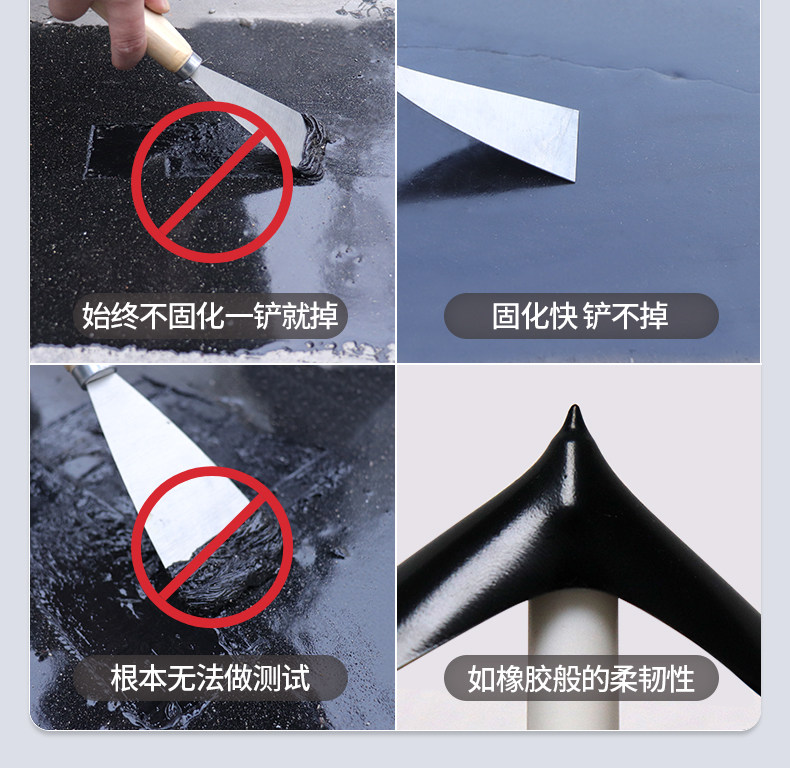 始终不固化一铲就掉

固化快 铲不掉

根本无法做测试

如橡胶般的柔韧性