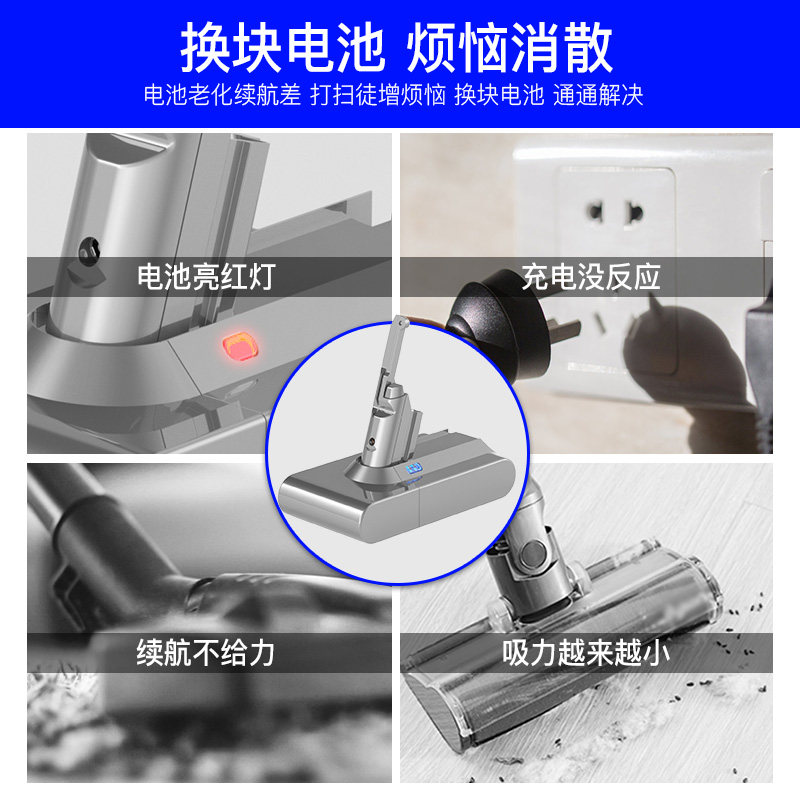 换块电池 烦恼消散

电池老化续航差 打扫徒增烦恼 换块电池 通通解决

电池亮红灯

充电没反应

续航不给力

吸力越来越小