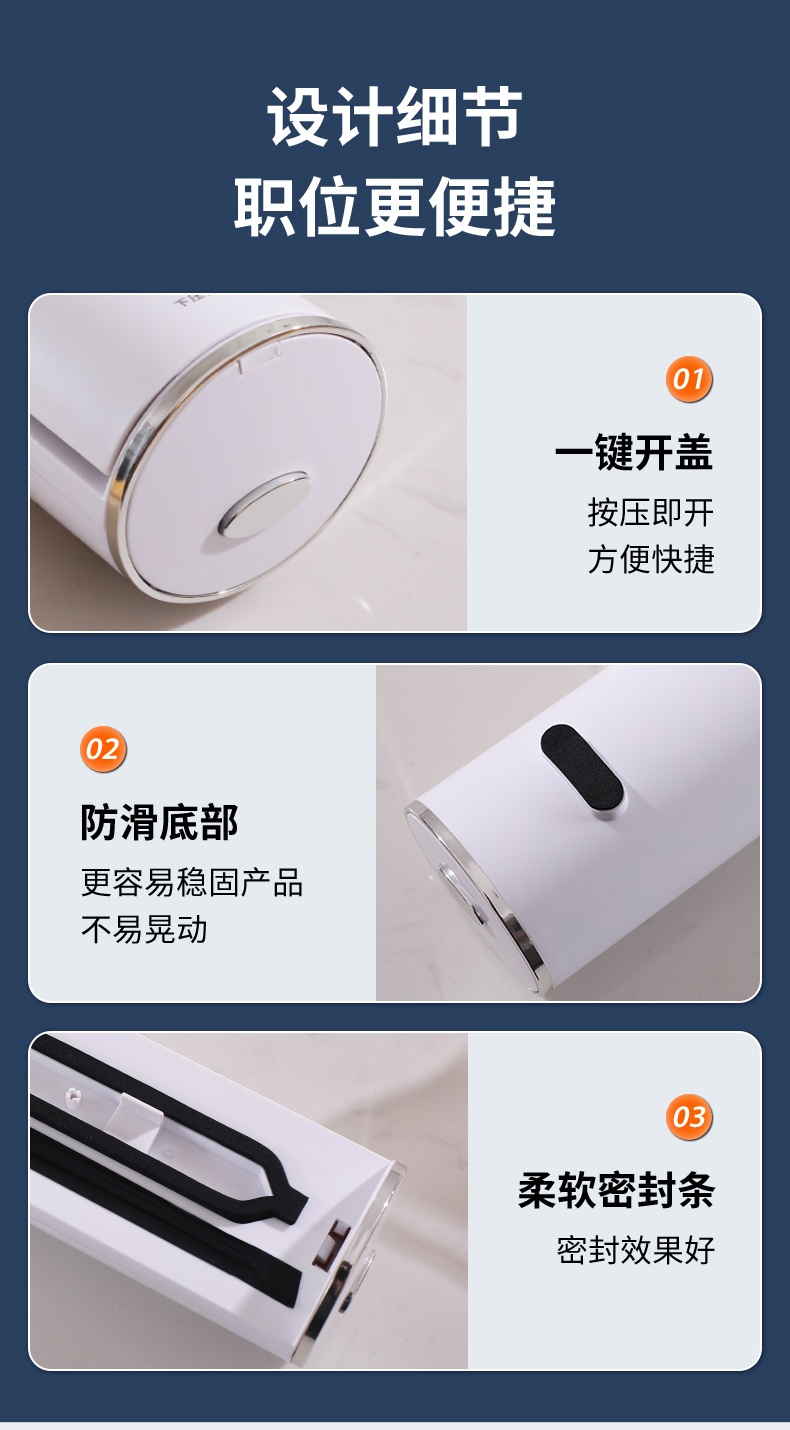 设计细节
职位更便捷

01
一键开盖
按压即开
方便快捷

02
防滑底部
更容易稳固产品
不易晃动

03
柔软密封条
密封效果好