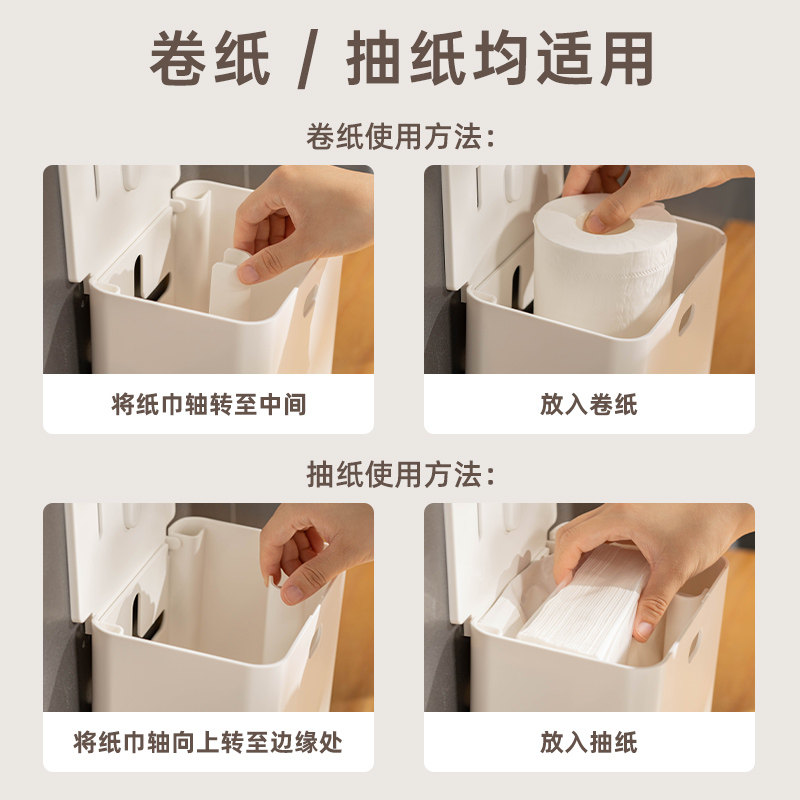 卷纸 / 抽纸均适用

卷纸使用方法:

将纸巾轴转至中间

放入卷纸

抽纸使用方法:

将纸巾轴向上转至边缘处

放入抽纸