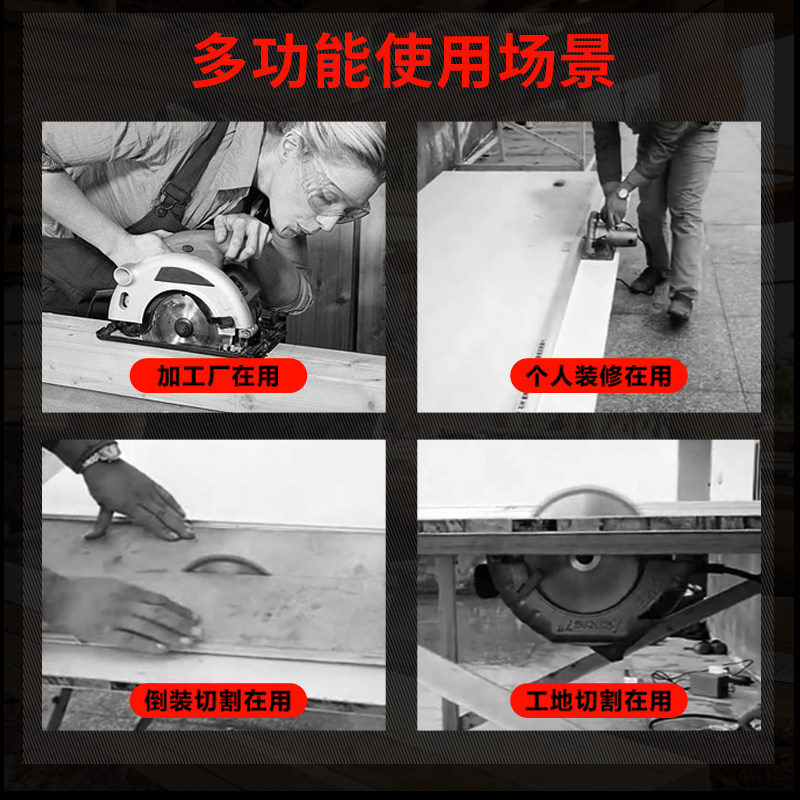 多功能使用场景

加工厂在用

个人装修在用

倒装切割在用

工地切割在用