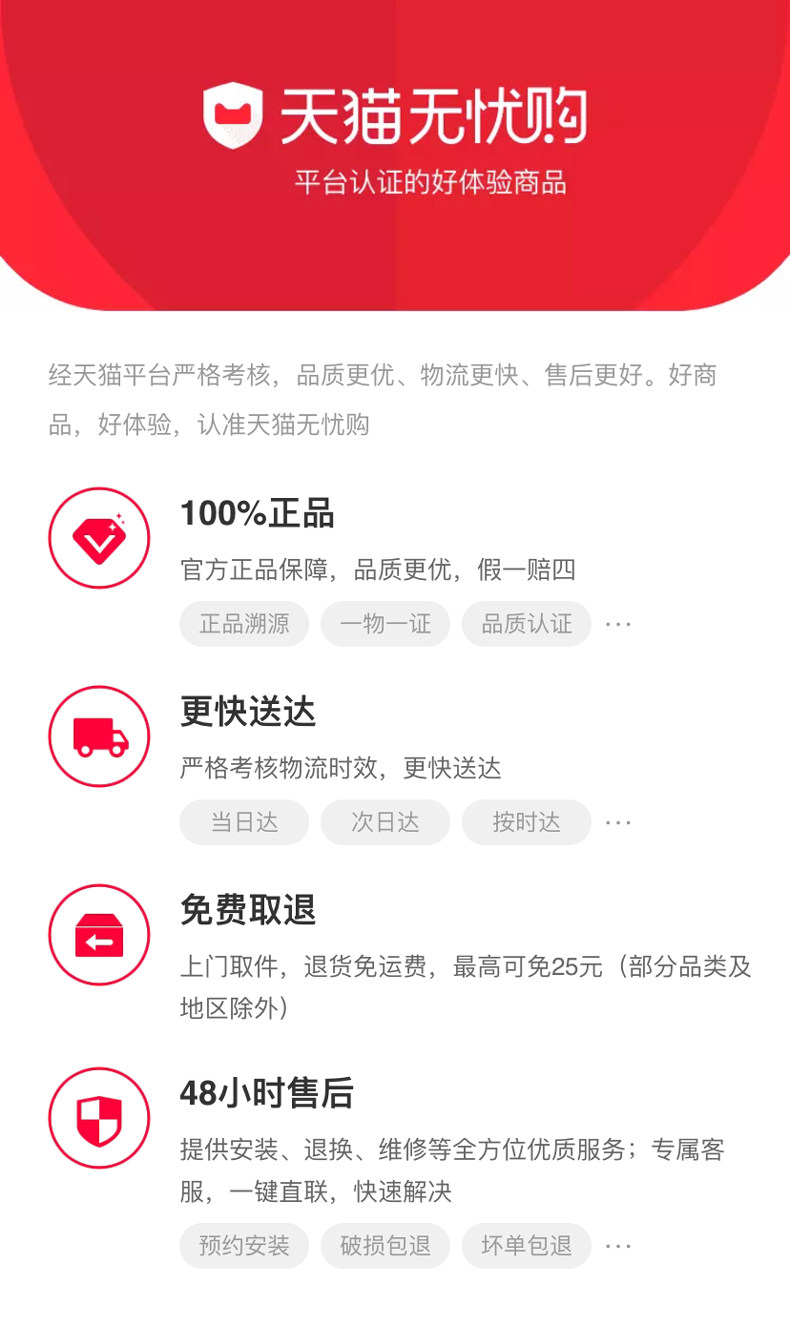 天猫无忧购

平台认证的好体验商品

经天猫平台严格考核，品质更优、物流更快、售后更好。好商品，好体验，认准天猫无忧购

100%正品

官方正品保障，品质更优，假一赔四

正品溯源 一物一证 品质认证 ···

更快送达

严格考核物流时效，更快送达

当日达 次日达 按时达 ···

免费取退

上门取件，退货免运费，最高可免25元（部分品类及地区除外）

48小时售后

提供安装、退换、维修等全方位优质服务；专属客服，一键直联，快速解决

预约安装 破损包退 坏单包退 ···