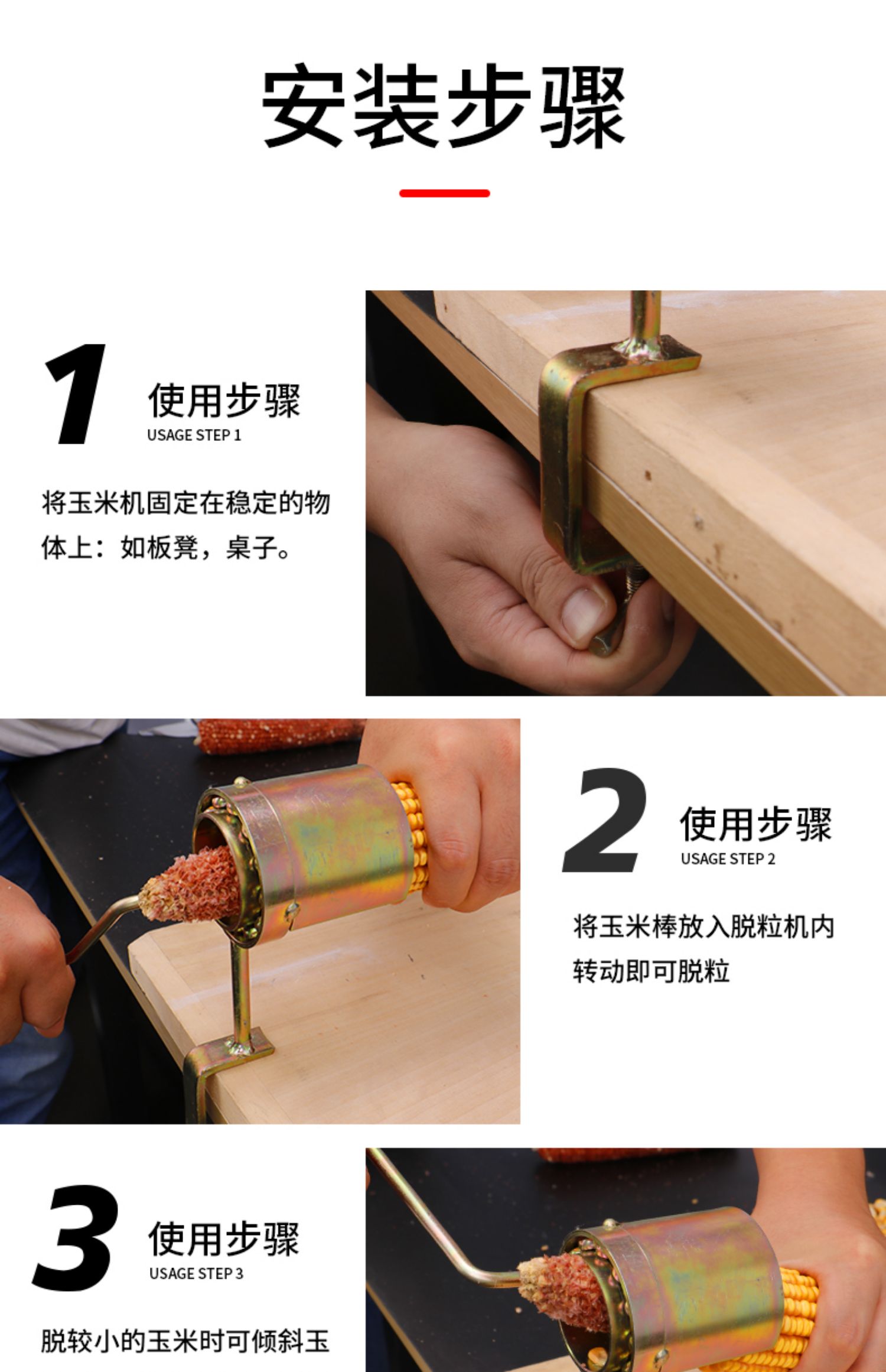 安装步骤

1 使用步骤
USAGE STEP 1

将玉米机固定在稳定的物体上：如板凳，桌子。

2 使用步骤
USAGE STEP 2

将玉米棒放入脱粒机内转动即可脱粒

3 使用步骤
USAGE STEP 3

脱较小的玉米时可倾斜玉