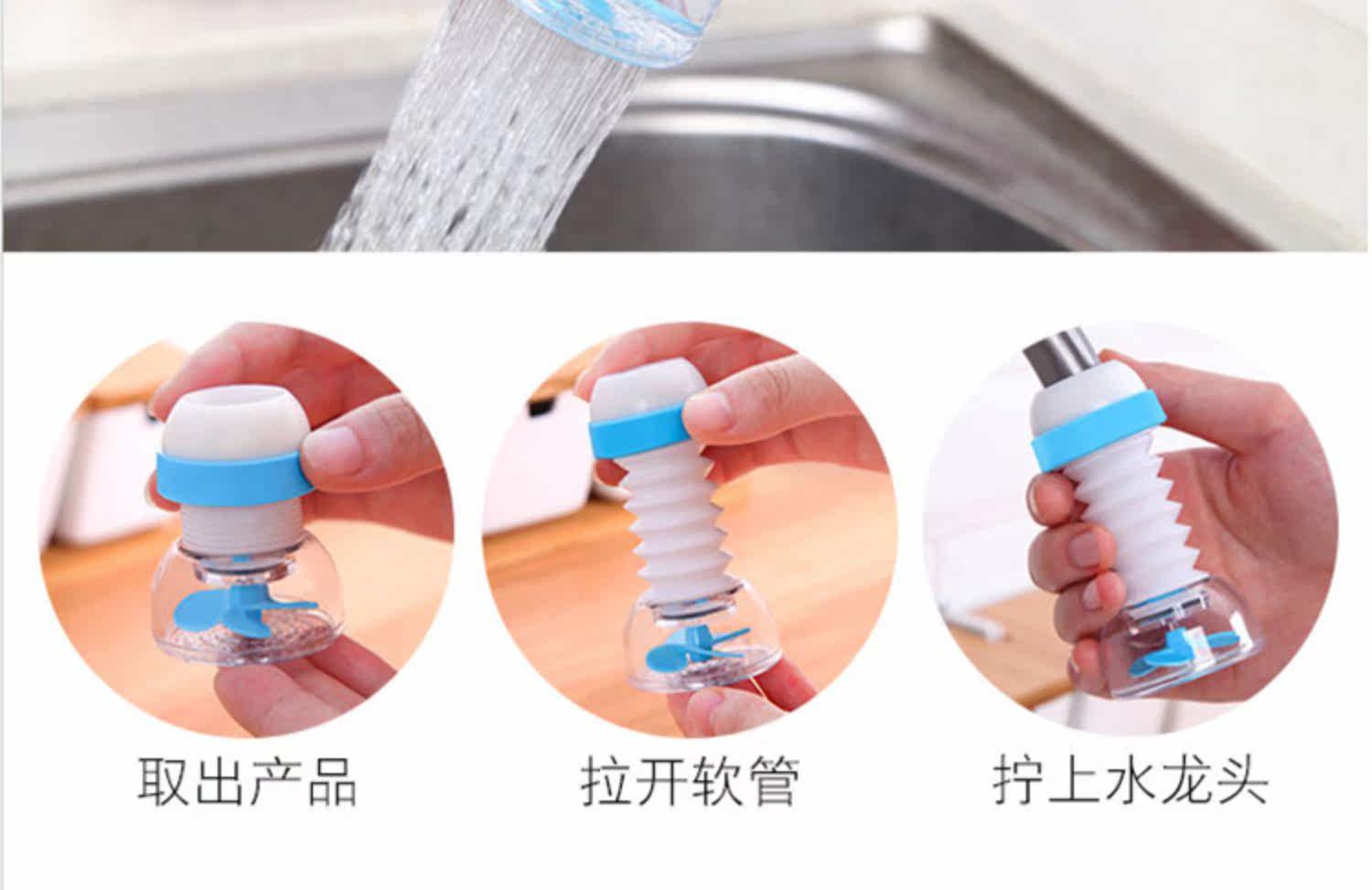 取出产品

拉开软管

拧上水龙头