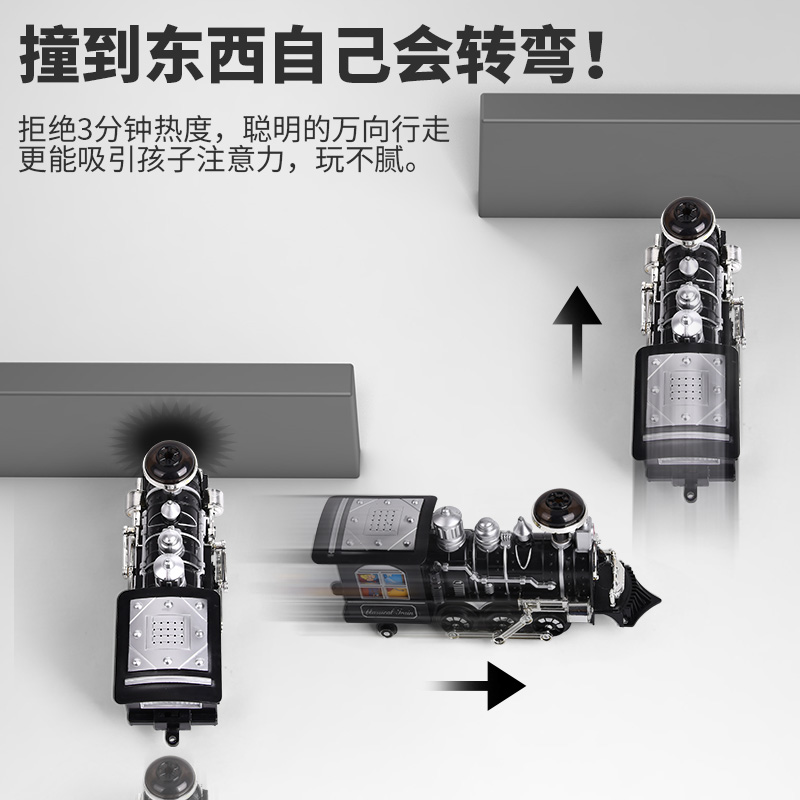 撞到东西自己会转弯！

拒绝3分钟热度，聪明的万向行走更能吸引孩子注意力，玩不腻。

Musical Train