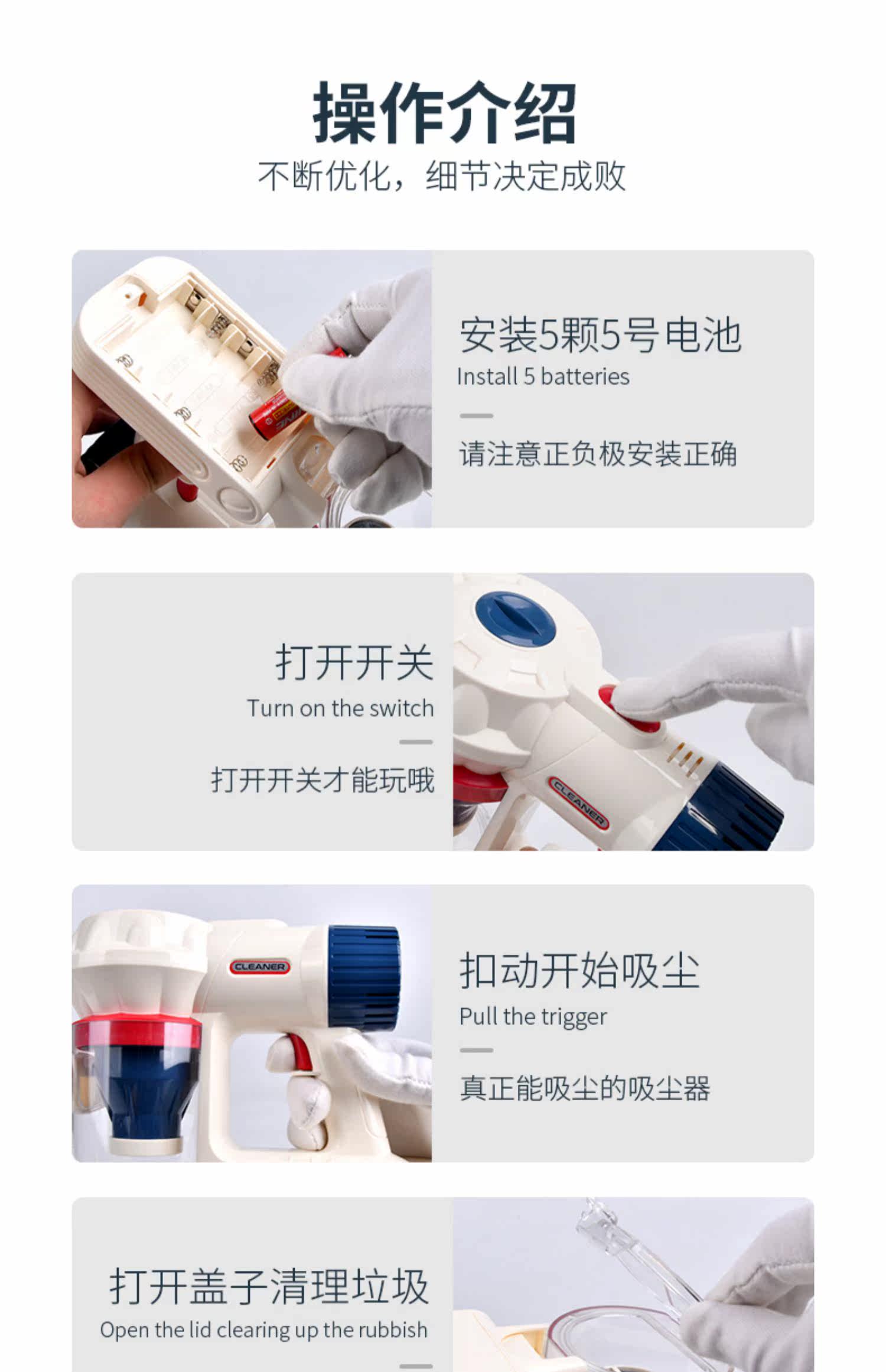 操作介绍

不断优化，细节决定成败

安装5颗5号电池

Install 5 batteries

请注意正负极安装正确

打开开关

Turn on the switch

打开开关才能玩哦

CLEANER

CLEANER

扣动开始吸尘

Pull the trigger

真正能吸尘的吸尘器

打开盖子清理垃圾

Open the lid clearing up the rubbish