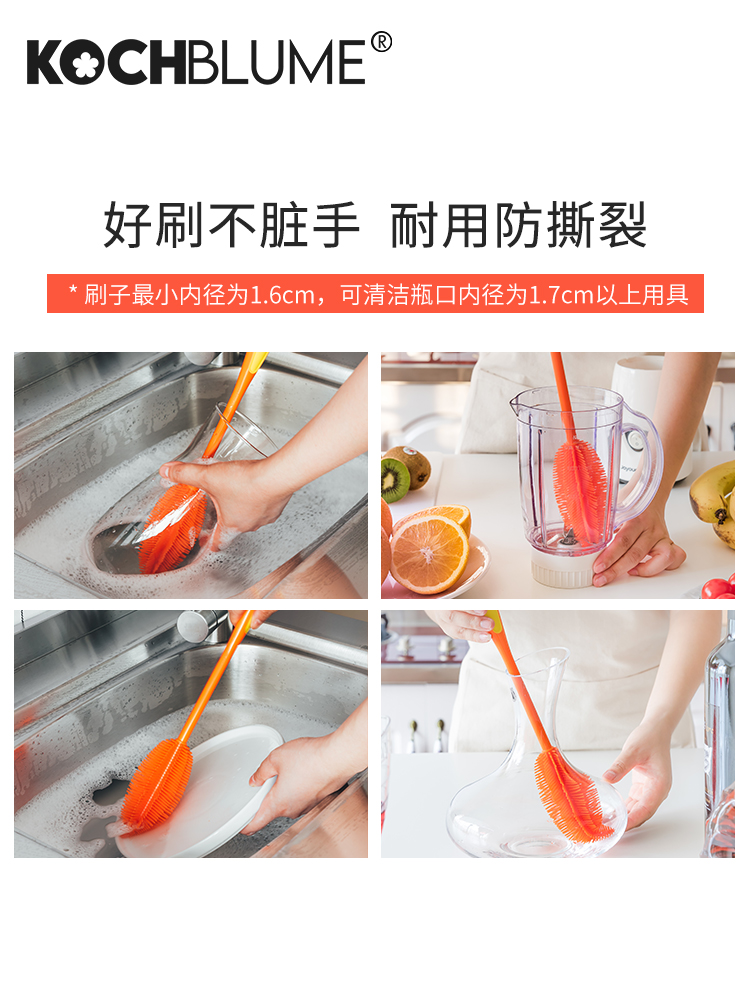 KOCHBLUME®

好刷不脏手 耐用防撕裂

* 刷子最小内径为1.6cm，可清洁瓶口内径为1.7cm以上用具