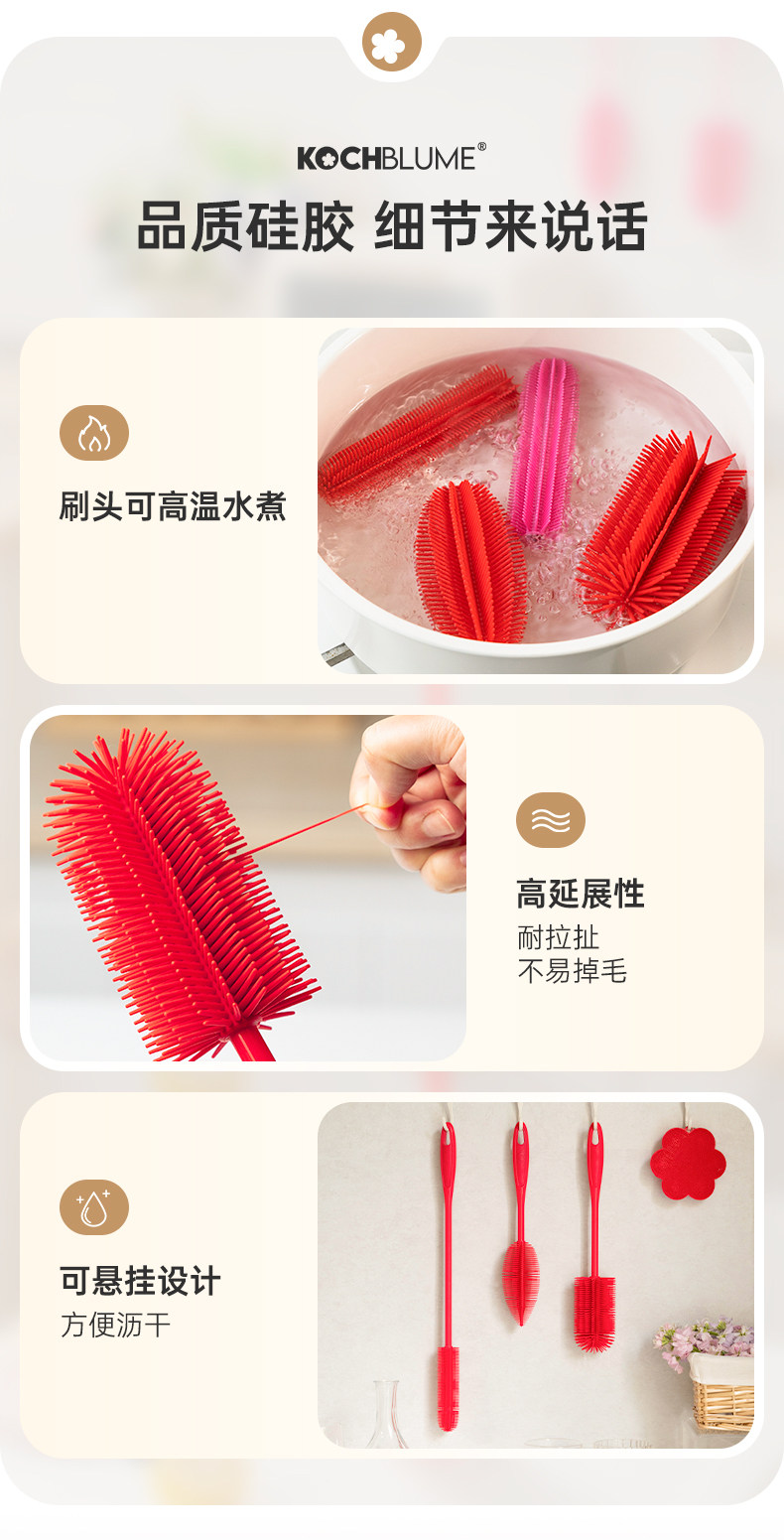 KOCHBLUME®

品质硅胶 细节来说话

刷头可高温水煮

高延展性
耐拉扯
不易掉毛

可悬挂设计
方便沥干