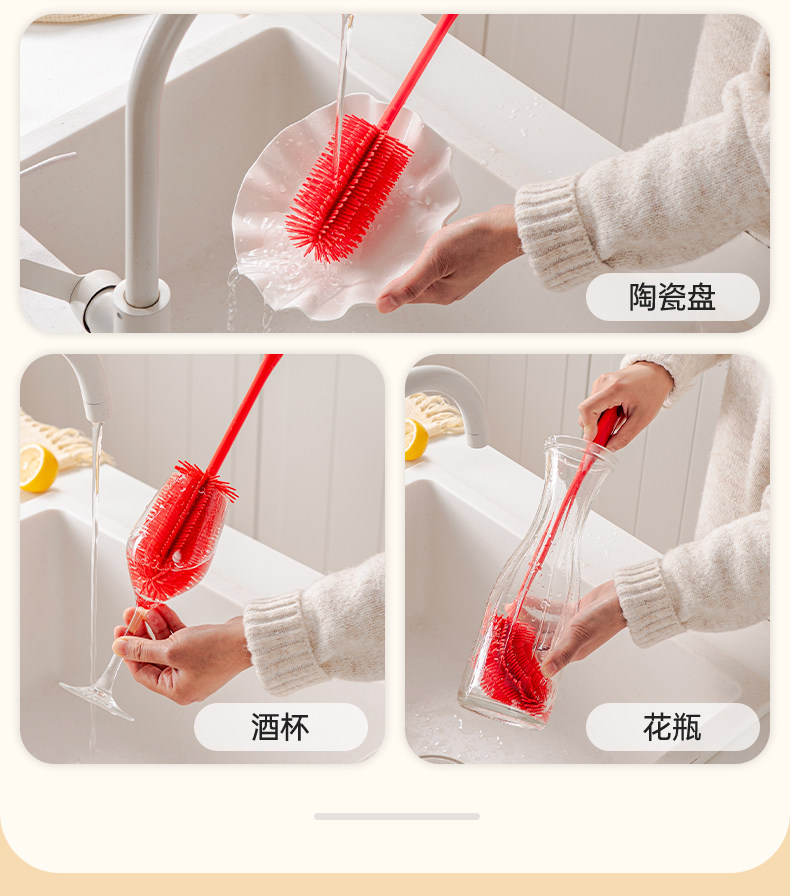 陶瓷盘

酒杯

花瓶