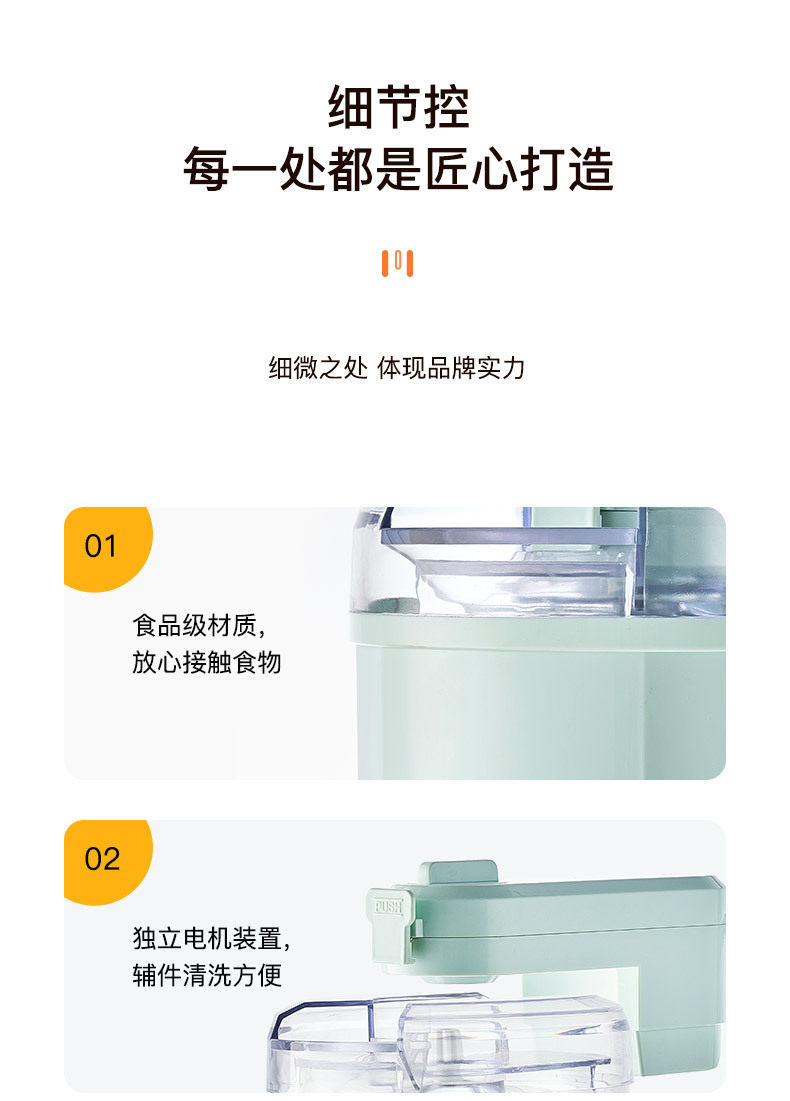 细节控
每一处都是匠心打造

细微之处 体现品牌实力

01

食品级材质，
放心接触食物

02

独立电机装置，
辅件清洗方便

PUSH