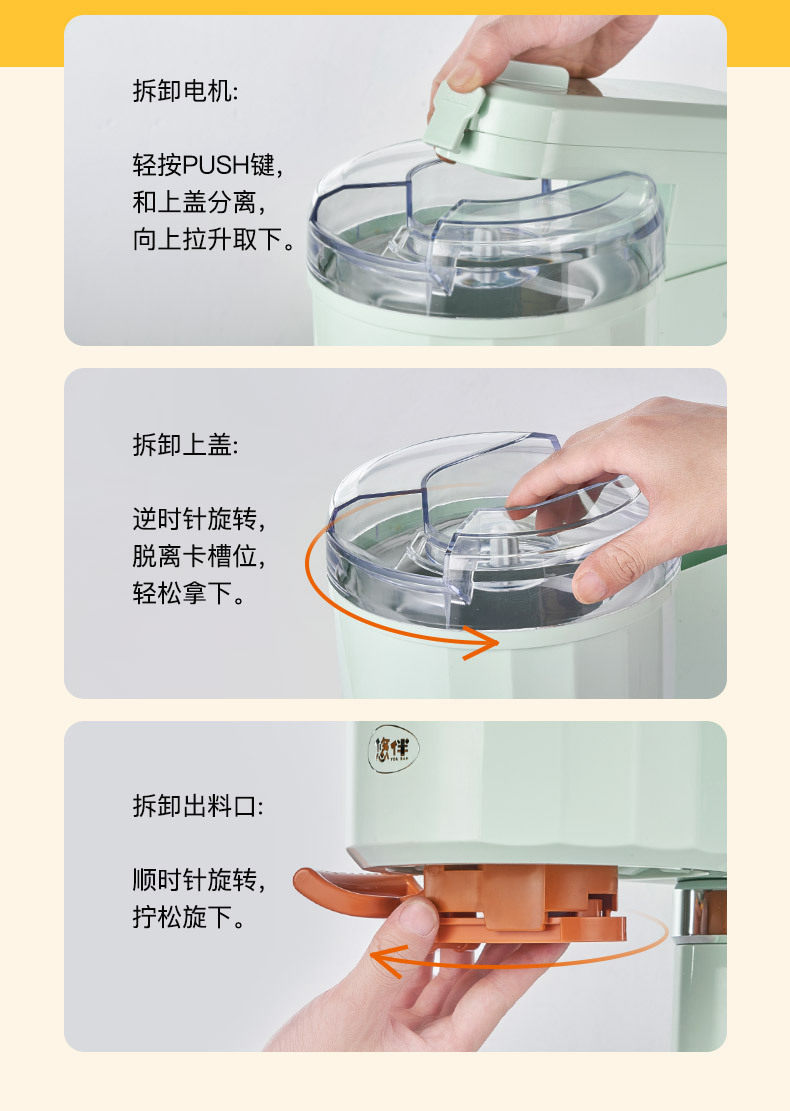 拆卸电机:

轻按PUSH键,
和上盖分离,
向上拉升取下。

拆卸上盖:

逆时针旋转,
脱离卡槽位,
轻松拿下。

悠伴
YOU BAN

拆卸出料口:

顺时针旋转,
拧松旋下。