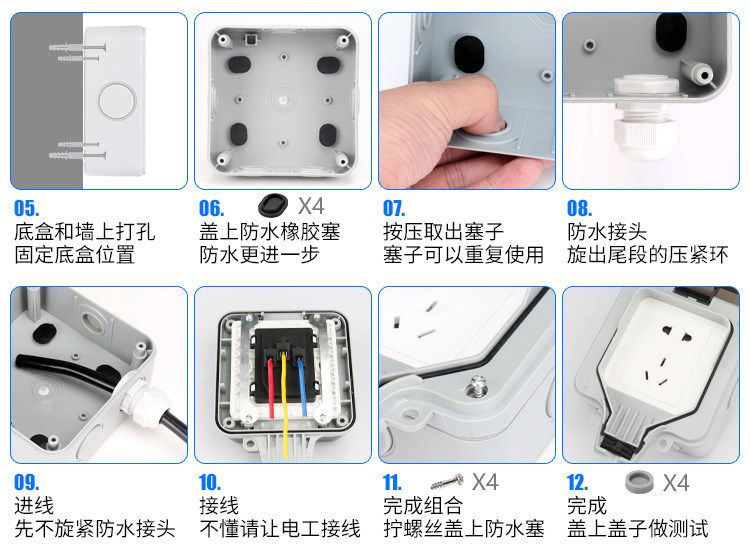 05.
底盒和墙上打孔
固定底盒位置

06. X4
盖上防水橡胶塞
防水更进一步

07.
按压取出塞子
塞子可以重复使用

08.
防水接头
旋出尾段的压紧环

09.
进线
先不旋紧防水接头

10.
接线
不懂请让电工接线

11. X4
完成组合
拧螺丝盖上防水塞

12. X4
完成
盖上盖子做测试