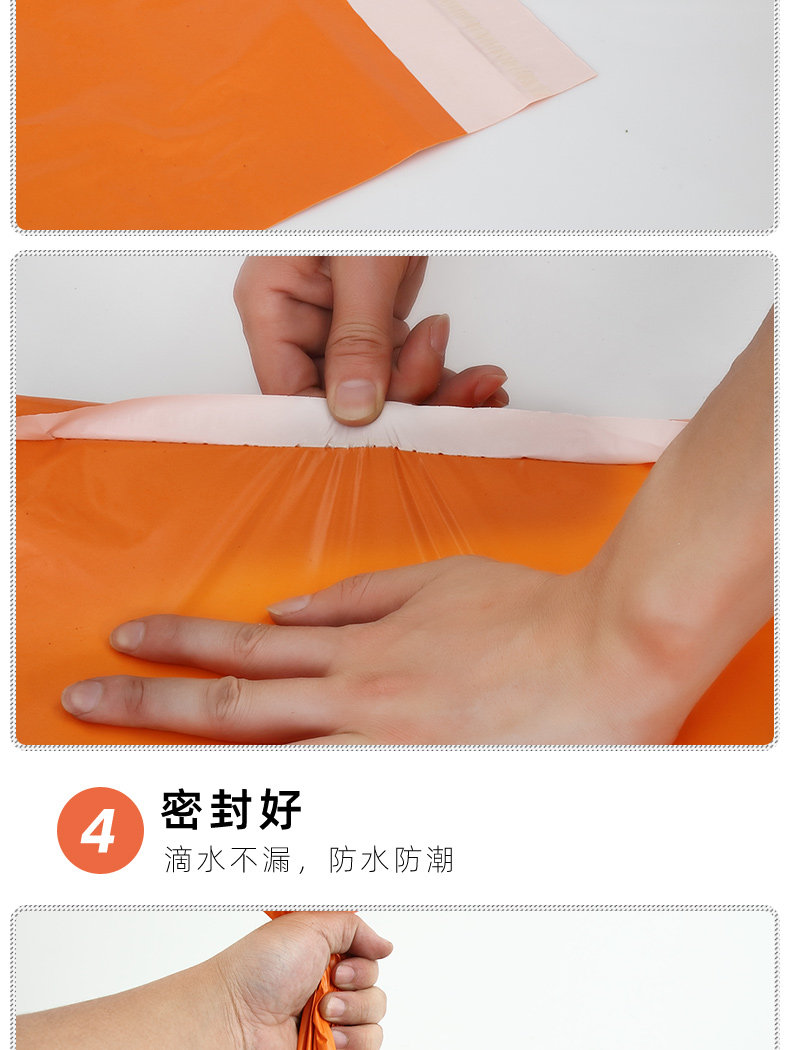 4 密封好

滴水不漏，防水防潮