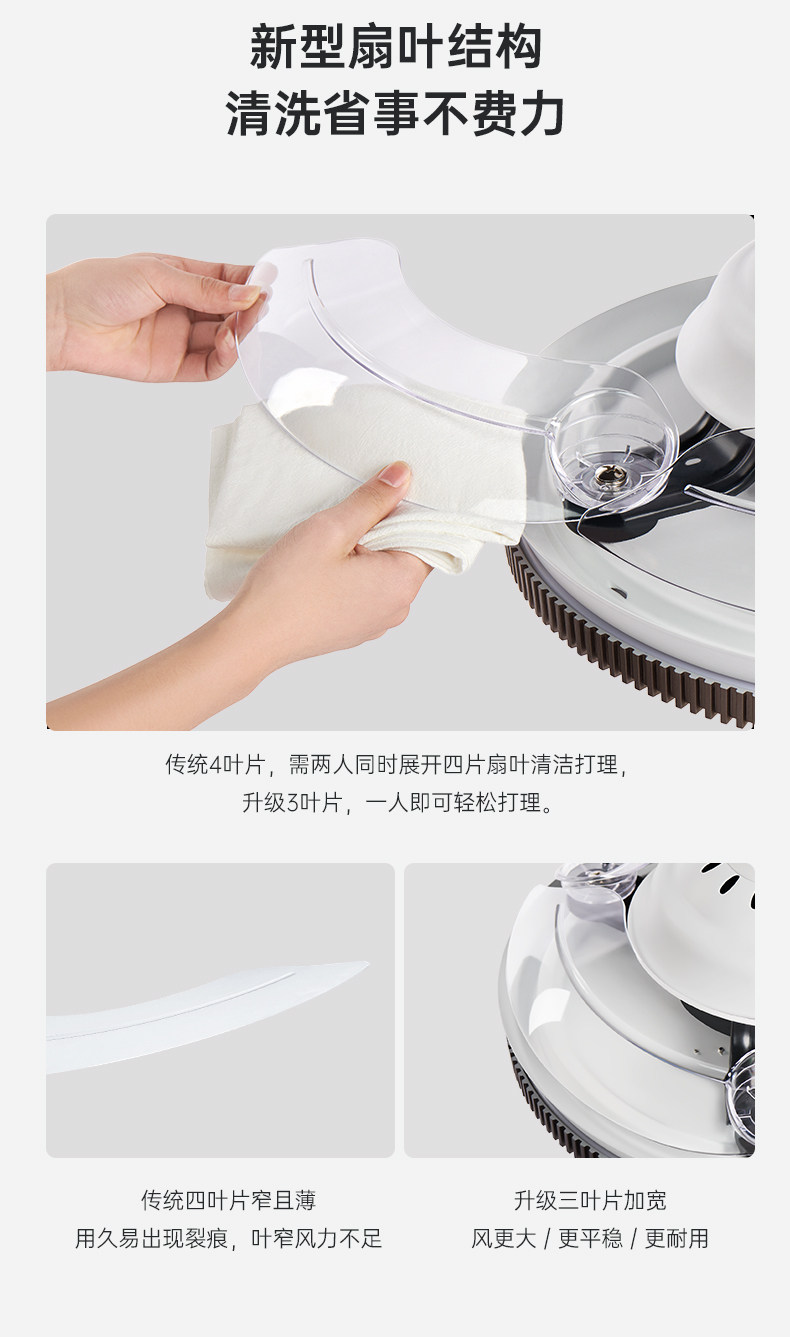 新型扇叶结构
清洗省事不费力

传统4叶片，需两人同时展开四片扇叶清洁打理，
升级3叶片，一人即可轻松打理。

传统四叶片窄且薄
用久易出现裂痕，叶窄风力不足

升级三叶片加宽
风更大 / 更平稳 / 更耐用