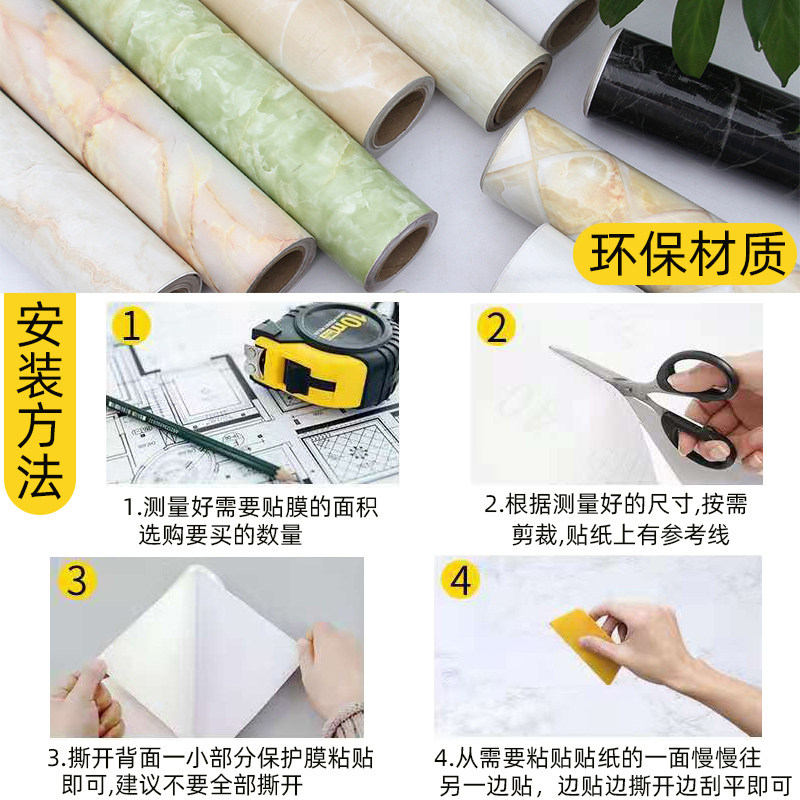 环保材质

安装方法

1

10m

1.测量好需要贴膜的面积选购要买的数量

2

2.根据测量好的尺寸,按需剪裁,贴纸上有参考线

3

3.撕开背面一小部分保护膜粘贴即可,建议不要全部撕开

4

4.从需要粘贴贴纸的一面慢慢往另一边贴，边贴边撕开边刮平即可