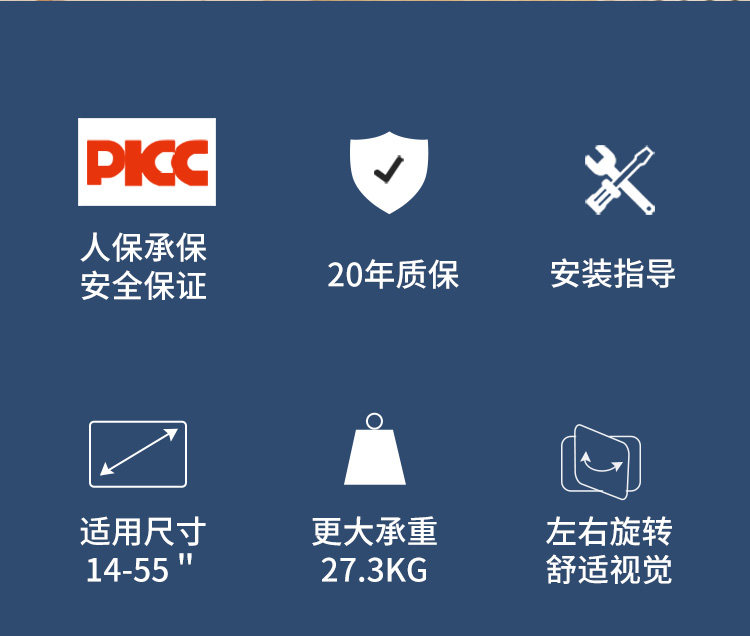 PICC

人保承保
安全保证

20年质保

安装指导

适用尺寸
14-55 "

更大承重
27.3KG

左右旋转
舒适视觉